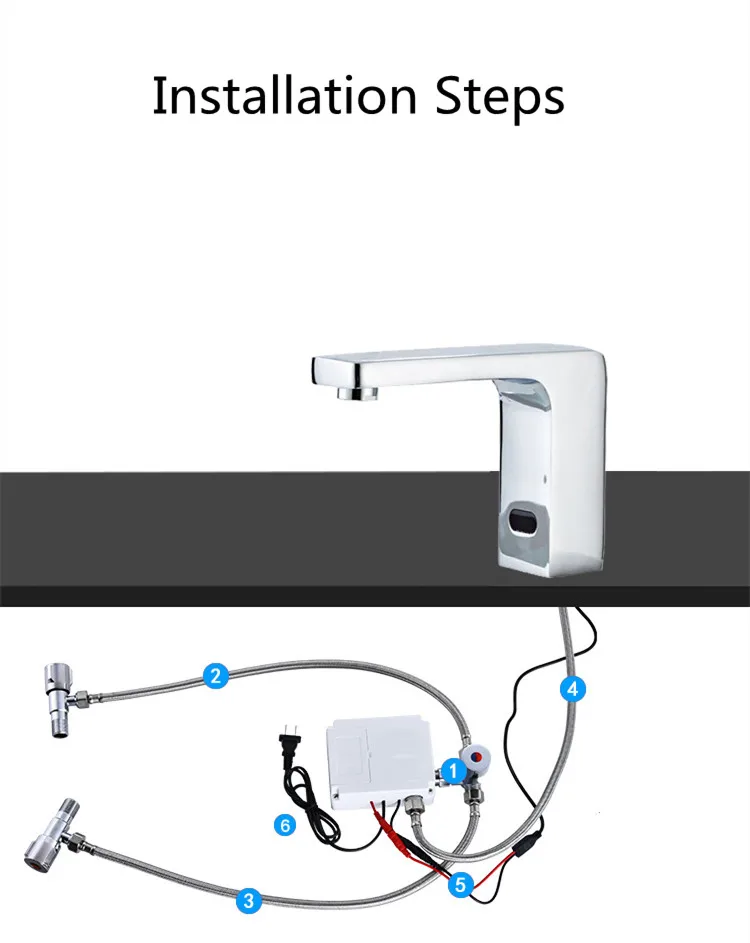 Installation Steps

2

4

1

6

5

3