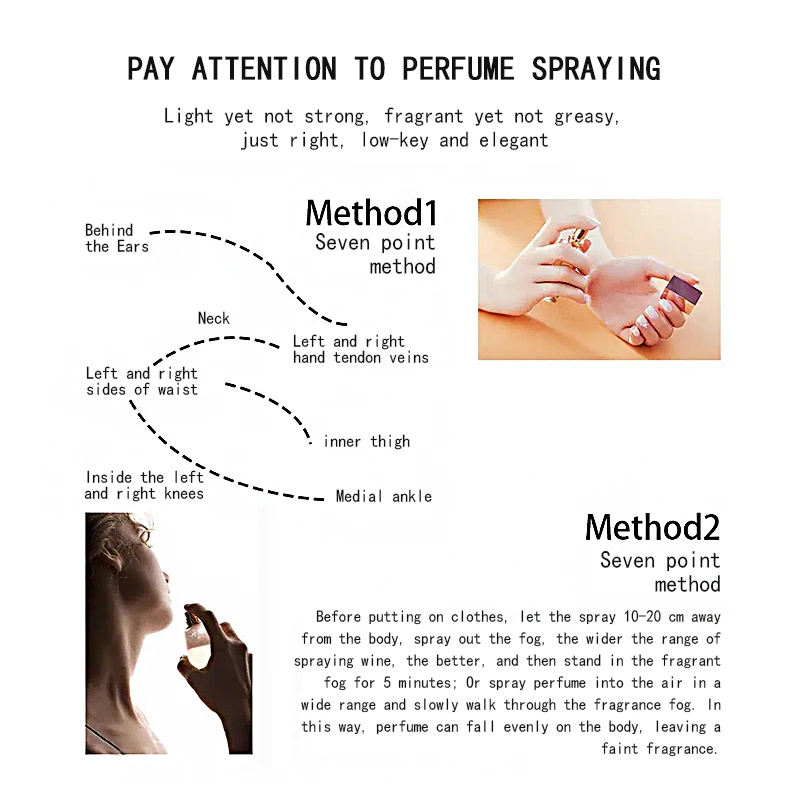 PAY ATTENTION TO PERFUME SPRAYING

Light yet not strong, fragrant yet not greasy, just right, low-key and elegant

Method1
Seven point method

Behind the Ears

Neck

Left and right hand tendon veins

Left and right sides of waist

inner thigh

Inside the left and right knees

Medial ankle

Method2
Seven point method

Before putting on clothes, let the spray 10-20 cm away from the body, spray out the fog, the wider the range of spraying wine, the better, and then stand in the fragrant fog for 5 minutes; Or spray perfume into the air in a wide range and slowly walk through the fragrance fog. In this way, perfume can fall evenly on the body, leaving a faint fragrance.