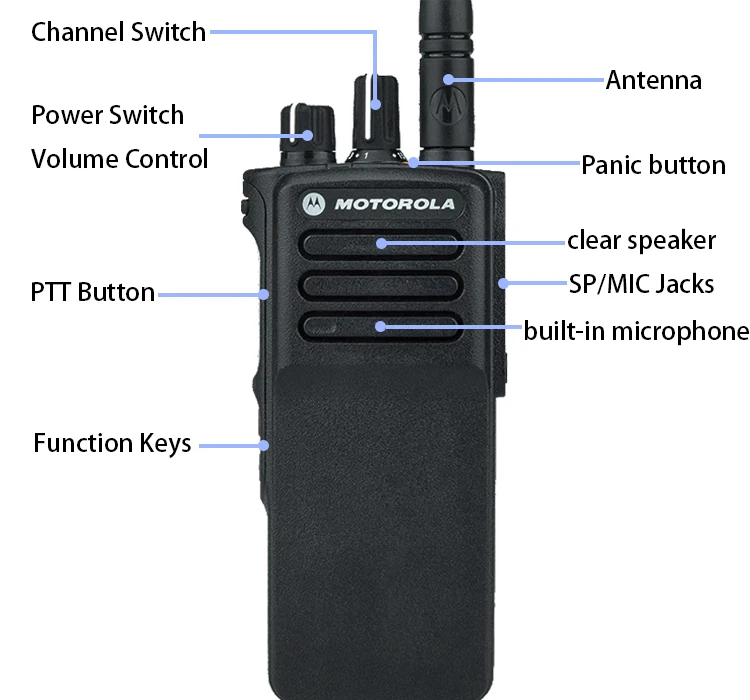 Channel Switch
Antenna
Power Switch
Volume Control
Panic button
MOTOROLA
clear speaker
PTT Button
SP/MIC Jacks
built-in microphone
Function Keys