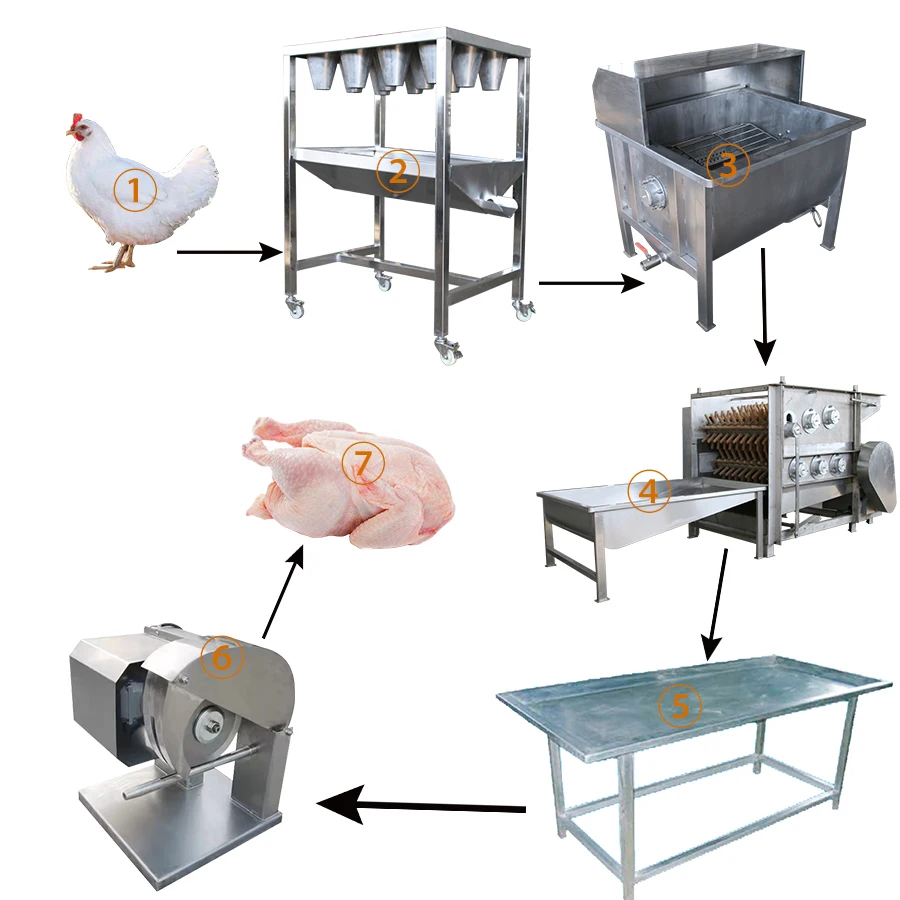 1
2
3
4
5
6
7