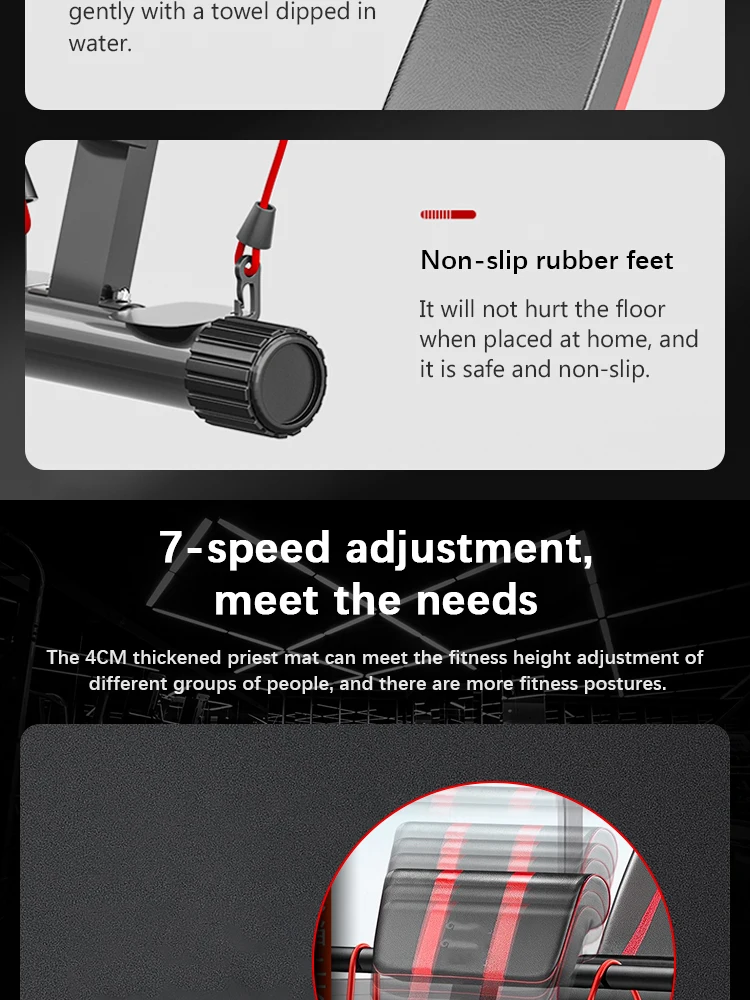 gently with a towel dipped in water.

Non-slip rubber feet

It will not hurt the floor when placed at home, and it is safe and non-slip.

7-speed adjustment, meet the needs

The 4CM thickened priest mat can meet the fitness height adjustment of different groups of people, and there are more fitness postures.