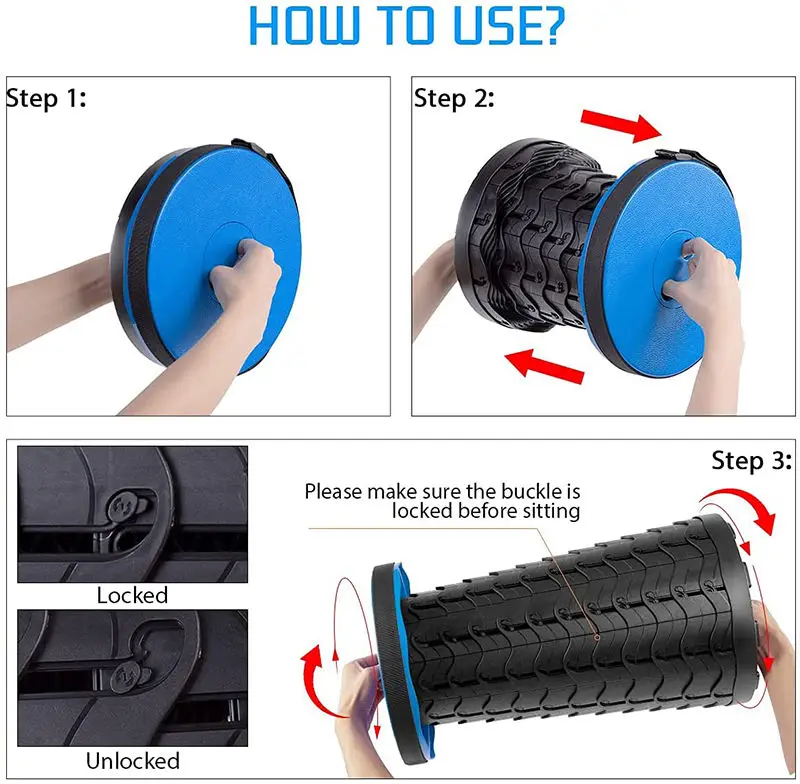 HOW TO USE?

Step 1:

Step 2:

Locked

Unlocked

Step 3:

Please make sure the buckle is locked before sitting