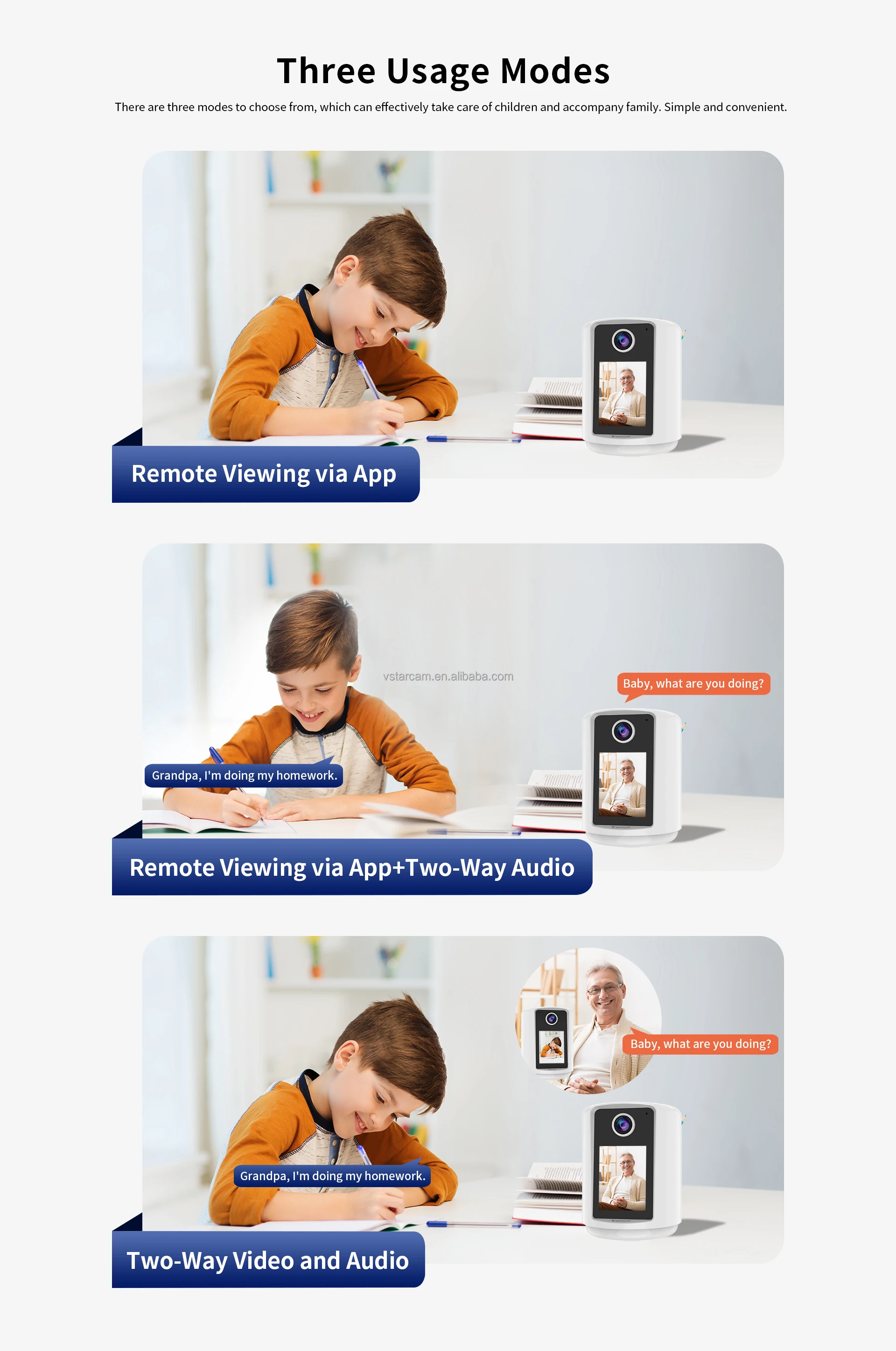 Three Usage Modes

There are three modes to choose from, which can effectively take care of children and accompany family. Simple and convenient.

Remote Viewing via App

vstarcam.en.alibaba.com

Baby, what are you doing?

Grandpa, I'm doing my homework.

Remote Viewing via App+Two-Way Audio

Baby, what are you doing?

Grandpa, I'm doing my homework.

Two-Way Video and Audio