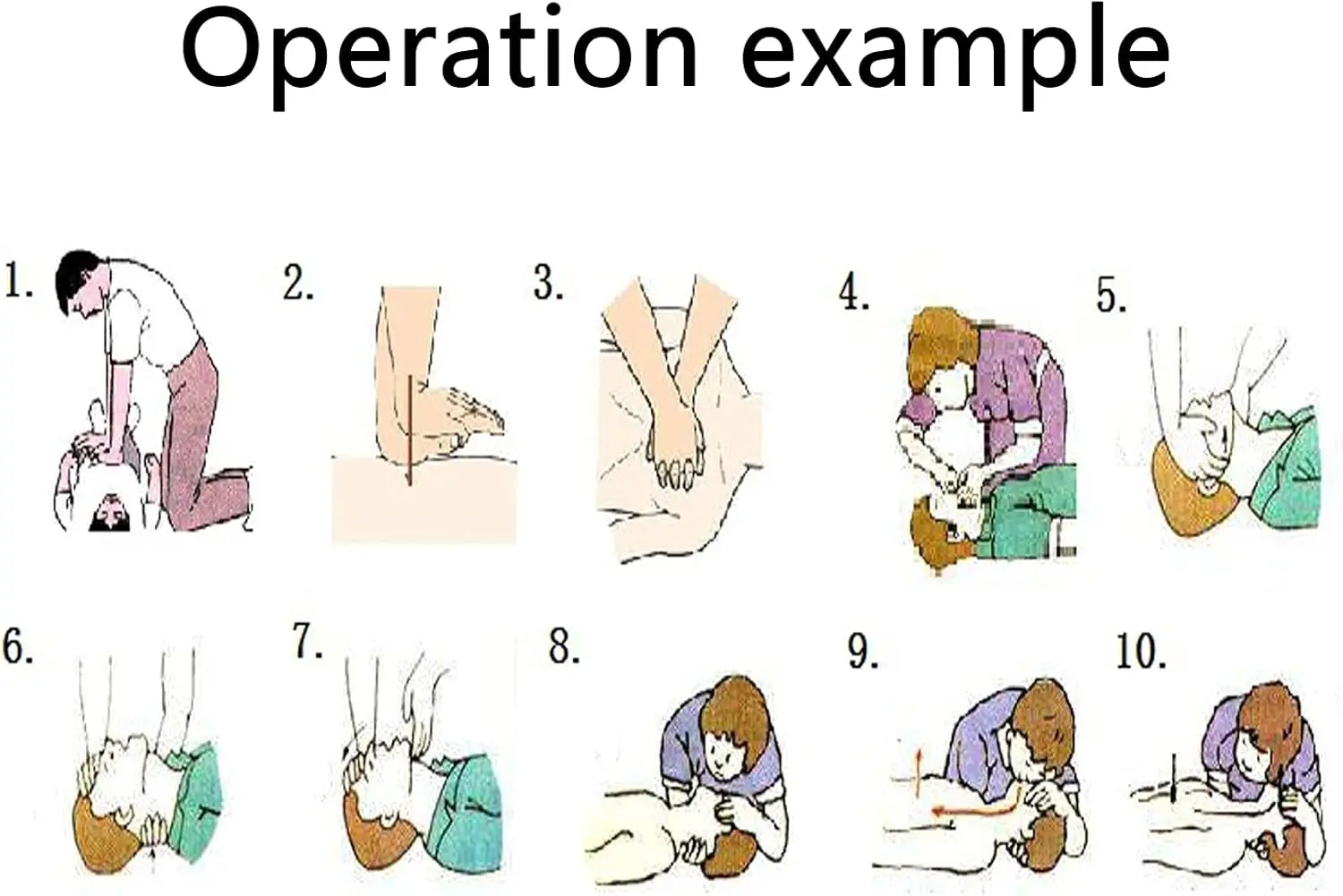 Operation example

1.

2.

3.

4.

5.

6.

7.

8.

9.

10.