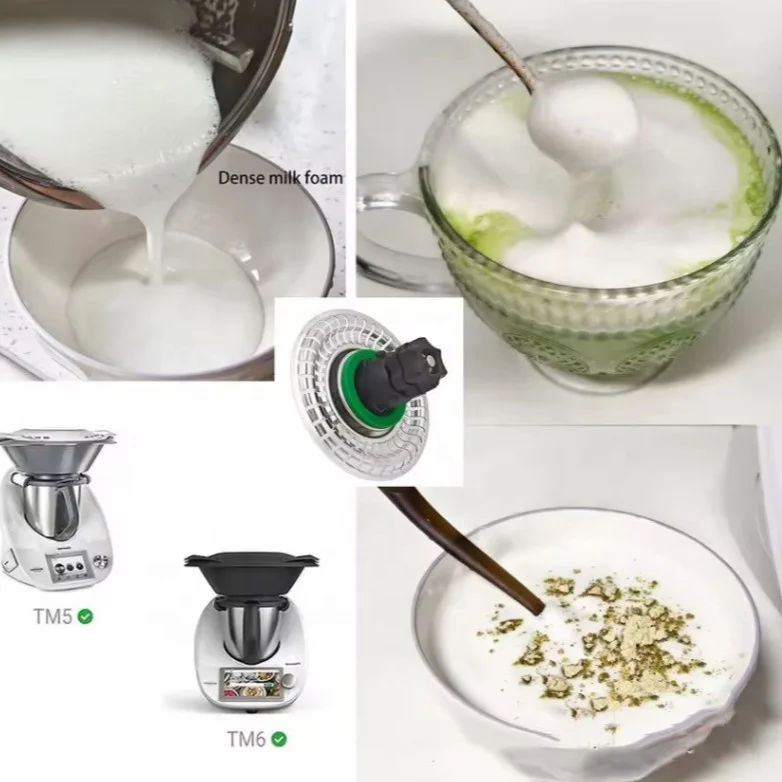 Dense milk foam

TM5

TM6