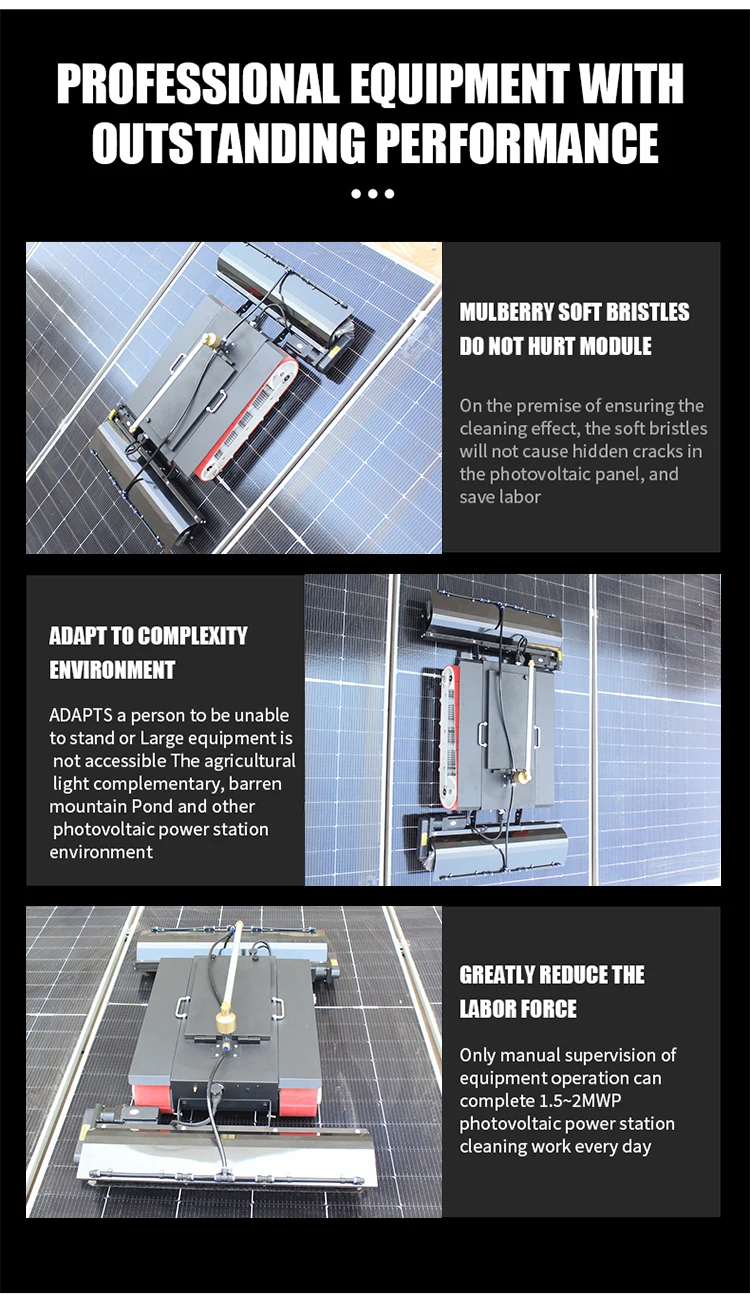 PROFESSIONAL EQUIPMENT WITH OUTSTANDING PERFORMANCE

MULBERRY SOFT BRISTLES DO NOT HURT MODULE

On the premise of ensuring the cleaning effect, the soft bristles will not cause hidden cracks in the photovoltaic panel, and save labor

ADAPT TO COMPLEXITY ENVIRONMENT

ADAPTS a person to be unable to stand or Large equipment is not accessible The agricultural light complementary, barren mountain Pond and other photovoltaic power station environment

GREATLY REDUCE THE LABOR FORCE

Only manual supervision of equipment operation can complete 1.5~2MWP photovoltaic power station cleaning work every day