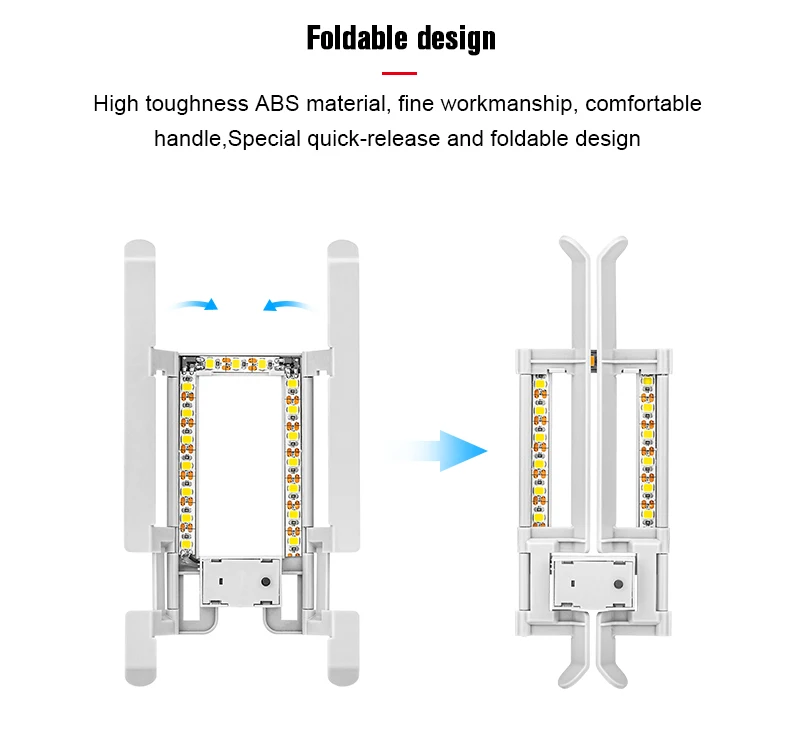 Foldable design

High toughness ABS material, fine workmanship, comfortable handle,Special quick-release and foldable design