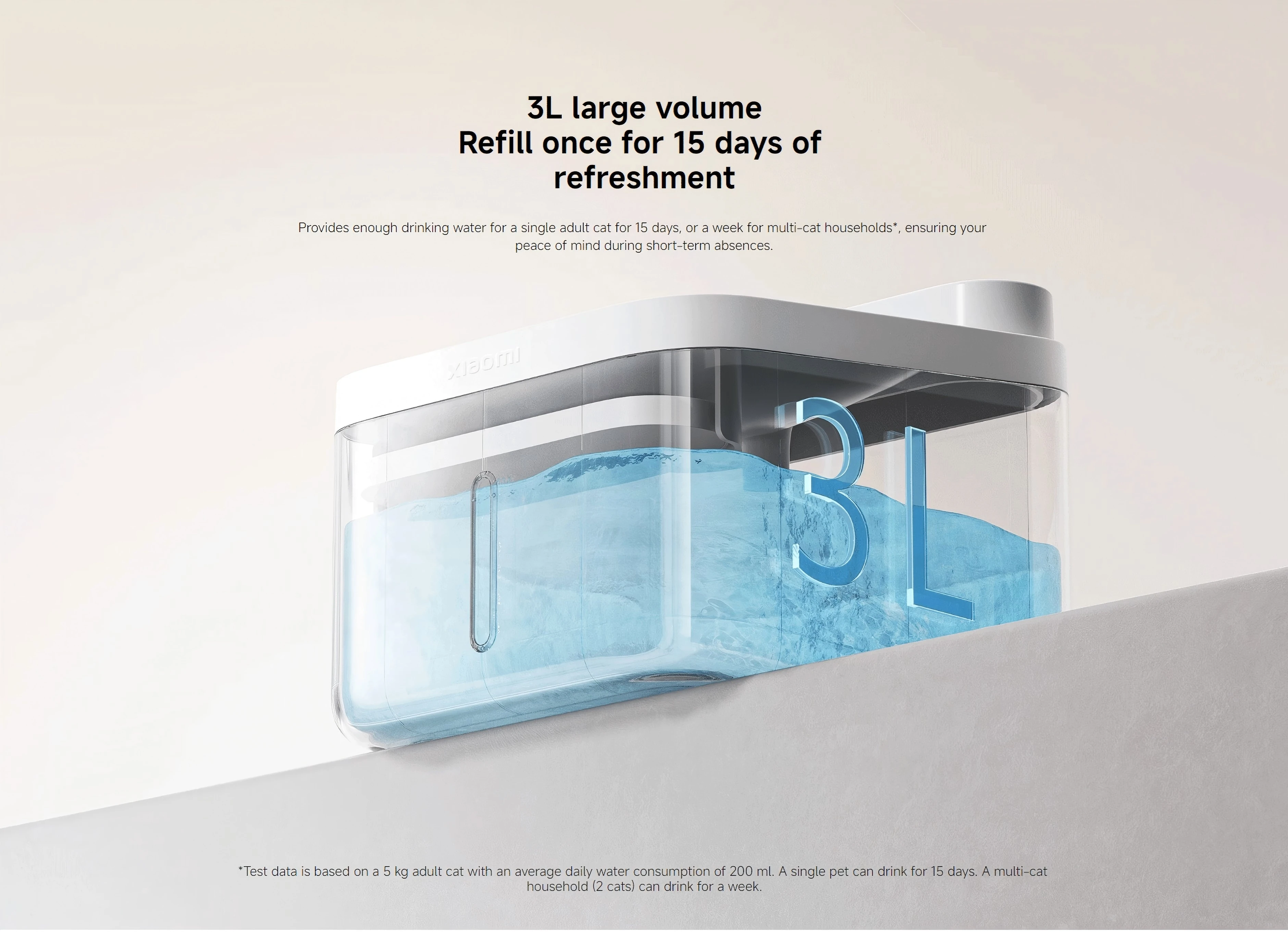 3L large volume
Refill once for 15 days of refreshment

Provides enough drinking water for a single adult cat for 15 days, or a week for multi-cat households*, ensuring your peace of mind during short-term absences.

xiaomi

3L

*Test data is based on a 5 kg adult cat with an average daily water consumption of 200 ml. A single pet can drink for 15 days. A multi-cat household (2 cats) can drink for a week.