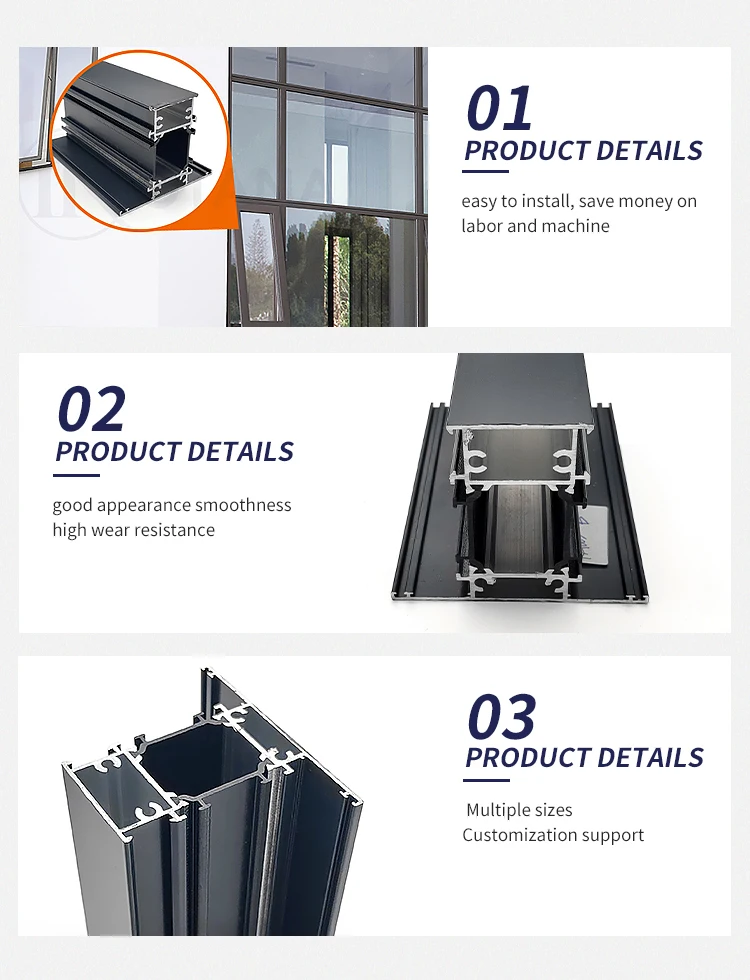 01
PRODUCT DETAILS

easy to install, save money on labor and machine

02
PRODUCT DETAILS

good appearance smoothness
high wear resistance

03
PRODUCT DETAILS

Multiple sizes
Customization support