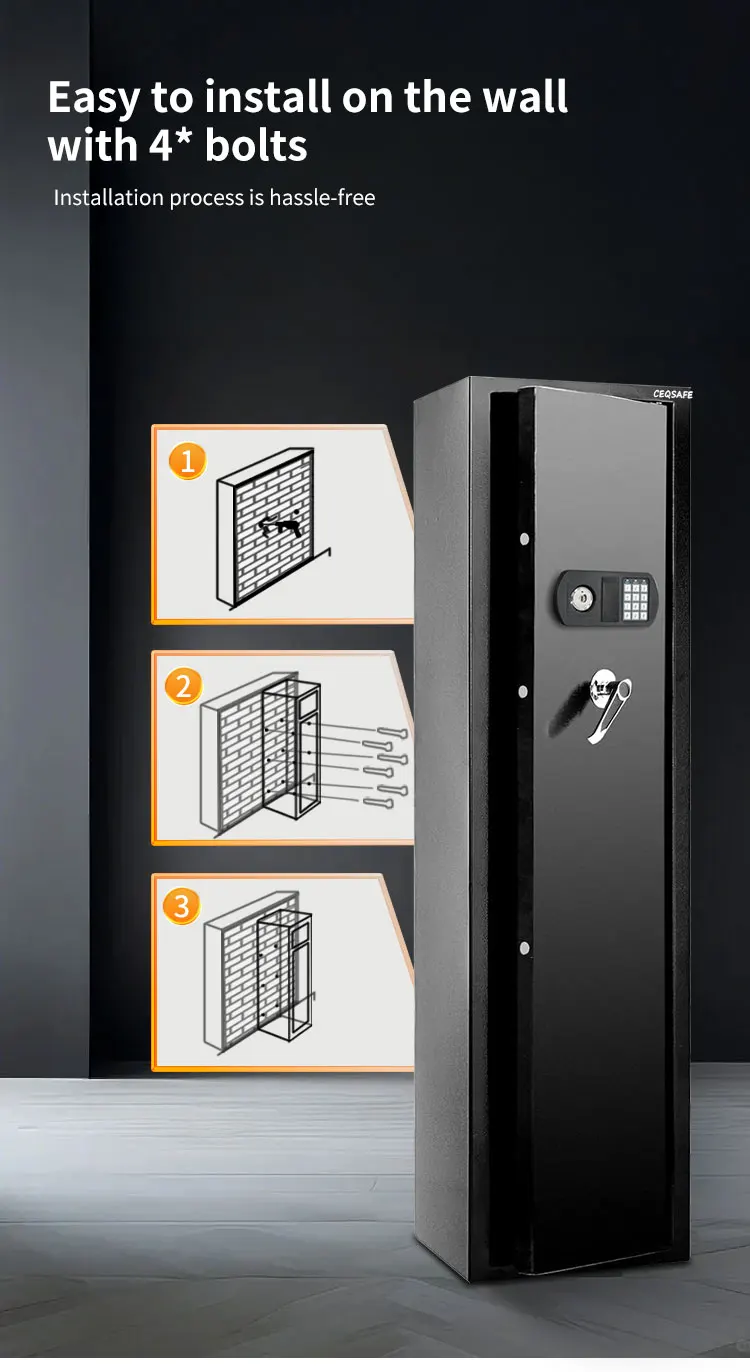 Easy to install on the wall with 4* bolts

Installation process is hassle-free

CEQSAFE

1

2

3