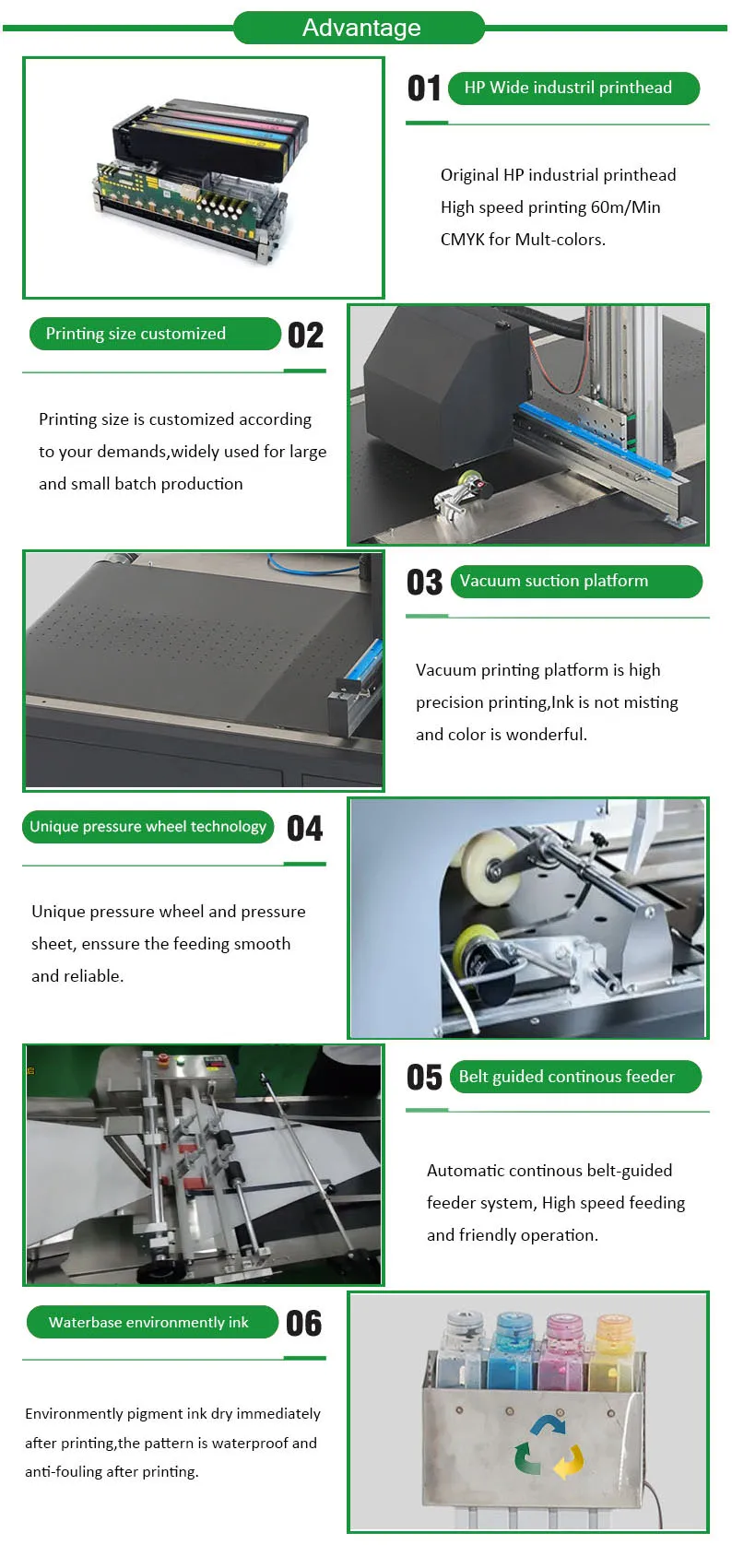 Advantage

01 HP Wide industril printhead

Original HP industrial printhead
High speed printing 60m/Min
CMYK for Mult-colors.

Printing size customized 02

Printing size is customized according to your demands,widely used for large and small batch production

03 Vacuum suction platform

Vacuum printing platform is high precision printing,Ink is not misting and color is wonderful.

Unique pressure wheel technology 04

Unique pressure wheel and pressure sheet, enssure the feeding smooth and reliable.

05 Belt guided continous feeder

Automatic continous belt-guided feeder system, High speed feeding and friendly operation.

Waterbase environmently ink 06

Environmently pigment ink dry immediately after printing,the pattern is waterproof and anti-fouling after printing.