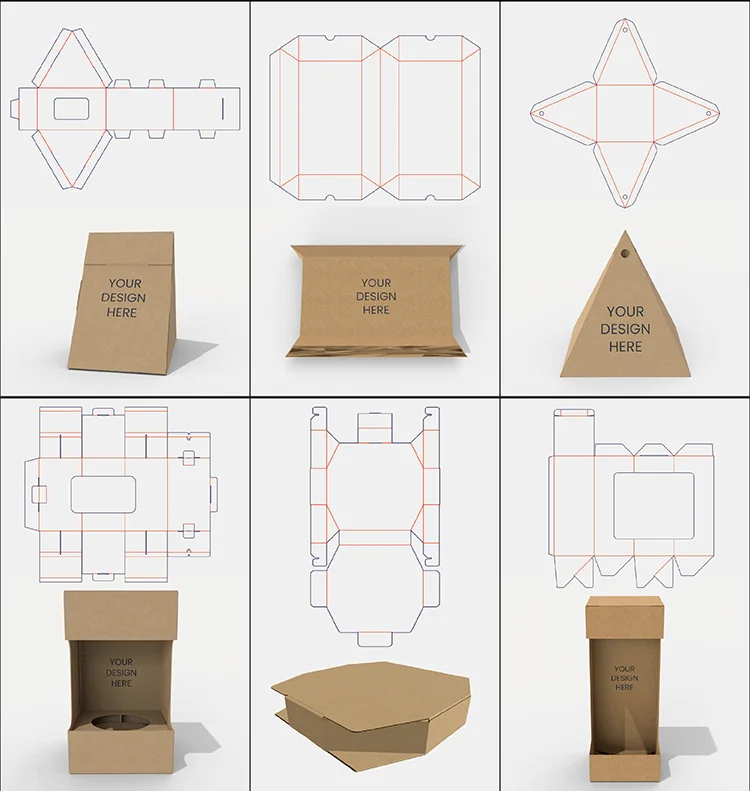 YOUR DESIGN HERE

YOUR DESIGN HERE

YOUR DESIGN HERE

YOUR DESIGN HERE

YOUR DESIGN HERE