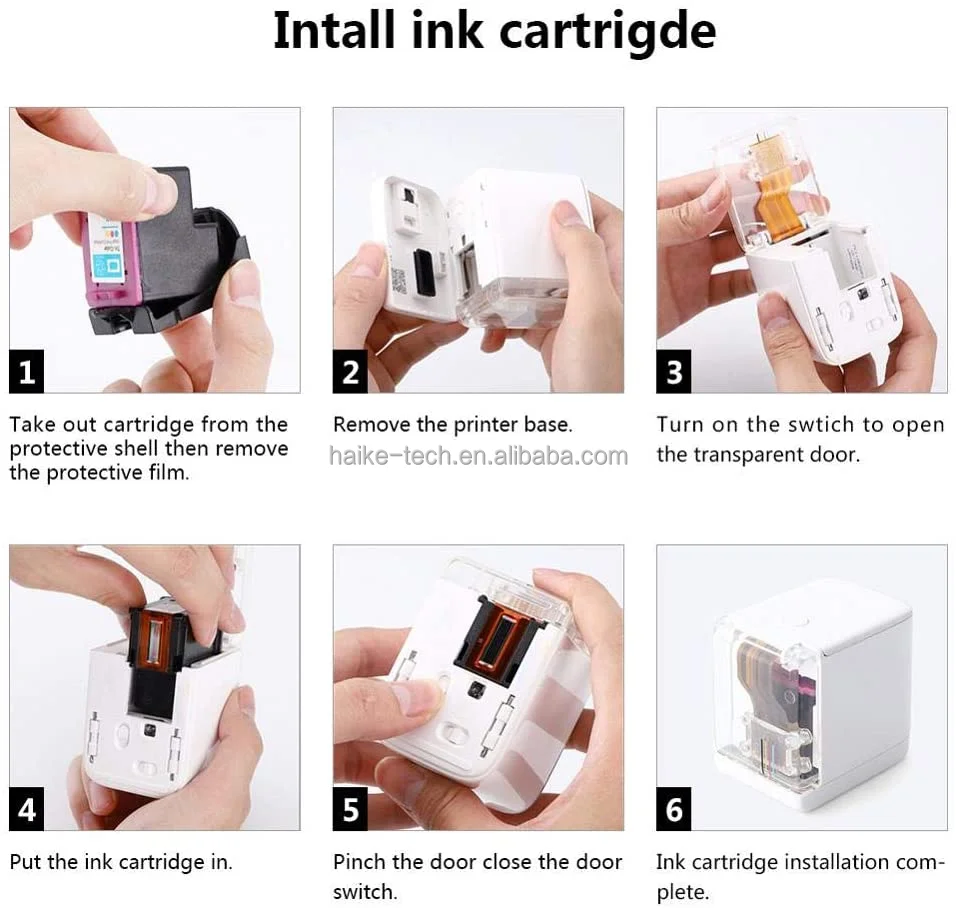 Intall ink cartrigde

1

Take out cartridge from the protective shell then remove the protective film.

2

Remove the printer base.

haike-tech.en.alibaba.com

3

Turn on the swtich to open the transparent door.

4

Put the ink cartridge in.

5

Pinch the door close the door switch.

6

Ink cartridge installation complete.