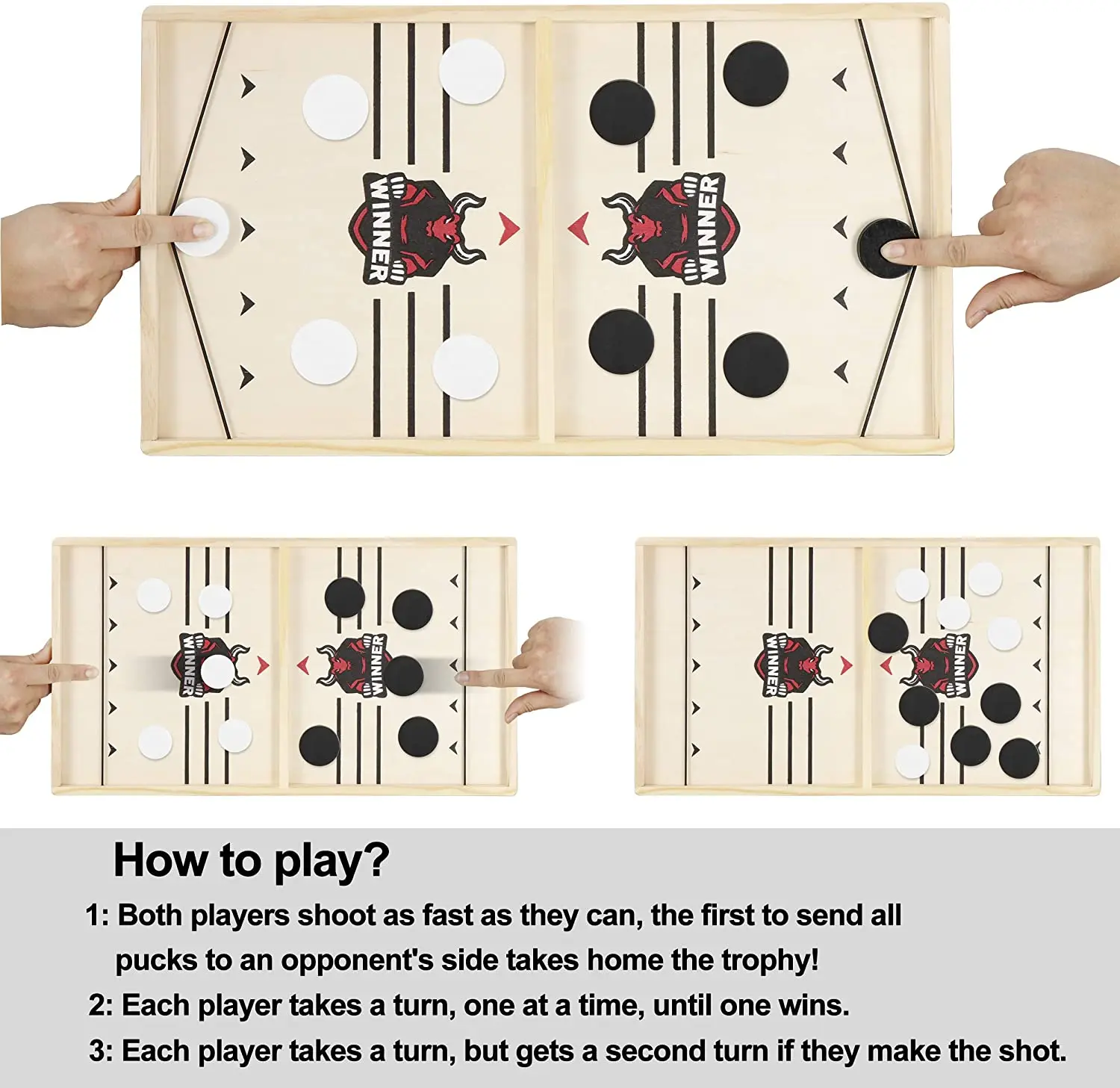 WINNER

WINNER

WINNER

WINNER

WINNER

WINNER

How to play?

1: Both players shoot as fast as they can, the first to send all pucks to an opponent's side takes home the trophy!

2: Each player takes a turn, one at a time, until one wins.

3: Each player takes a turn, but gets a second turn if they make the shot.