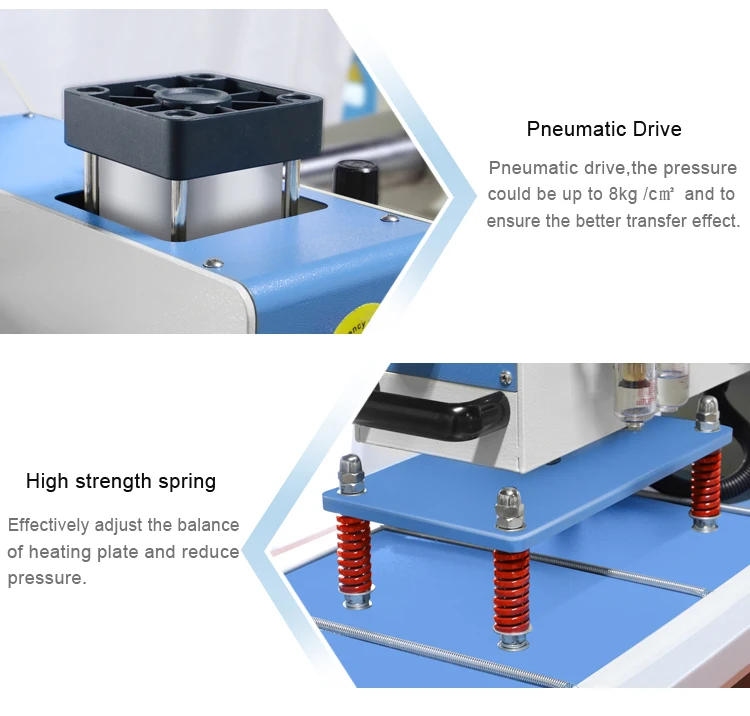 Pneumatic Drive

Pneumatic drive,the pressure could be up to 8kg /㎠ and to ensure the better transfer effect.

High strength spring

Effectively adjust the balance of heating plate and reduce pressure.