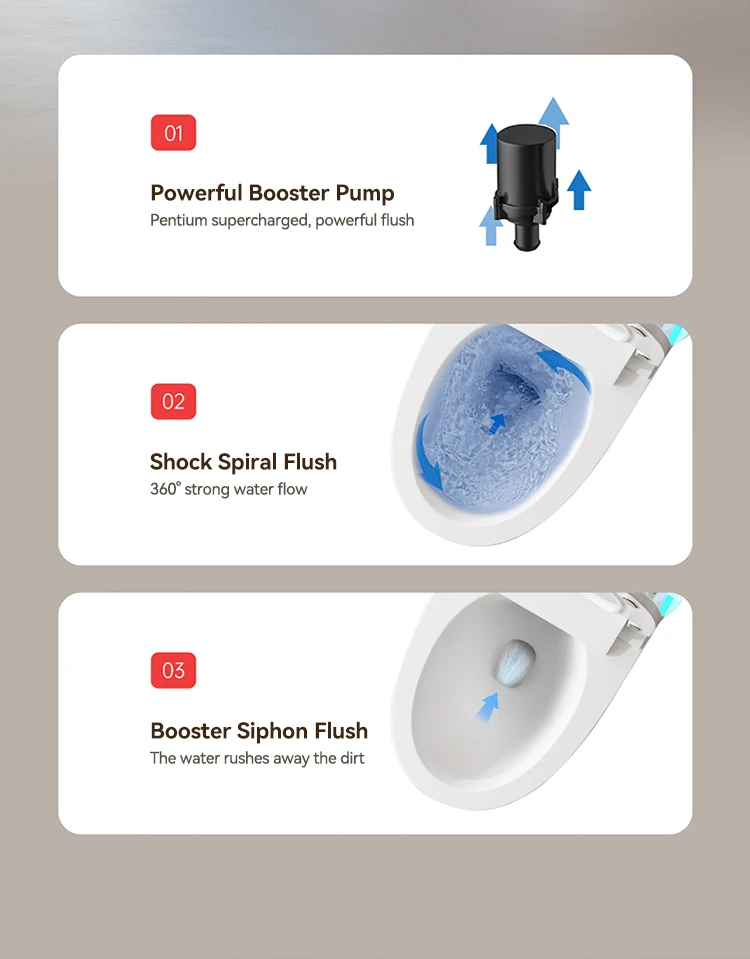 01

Powerful Booster Pump

Pentium supercharged, powerful flush

02

Shock Spiral Flush

360° strong water flow

03

Booster Siphon Flush

The water rushes away the dirt