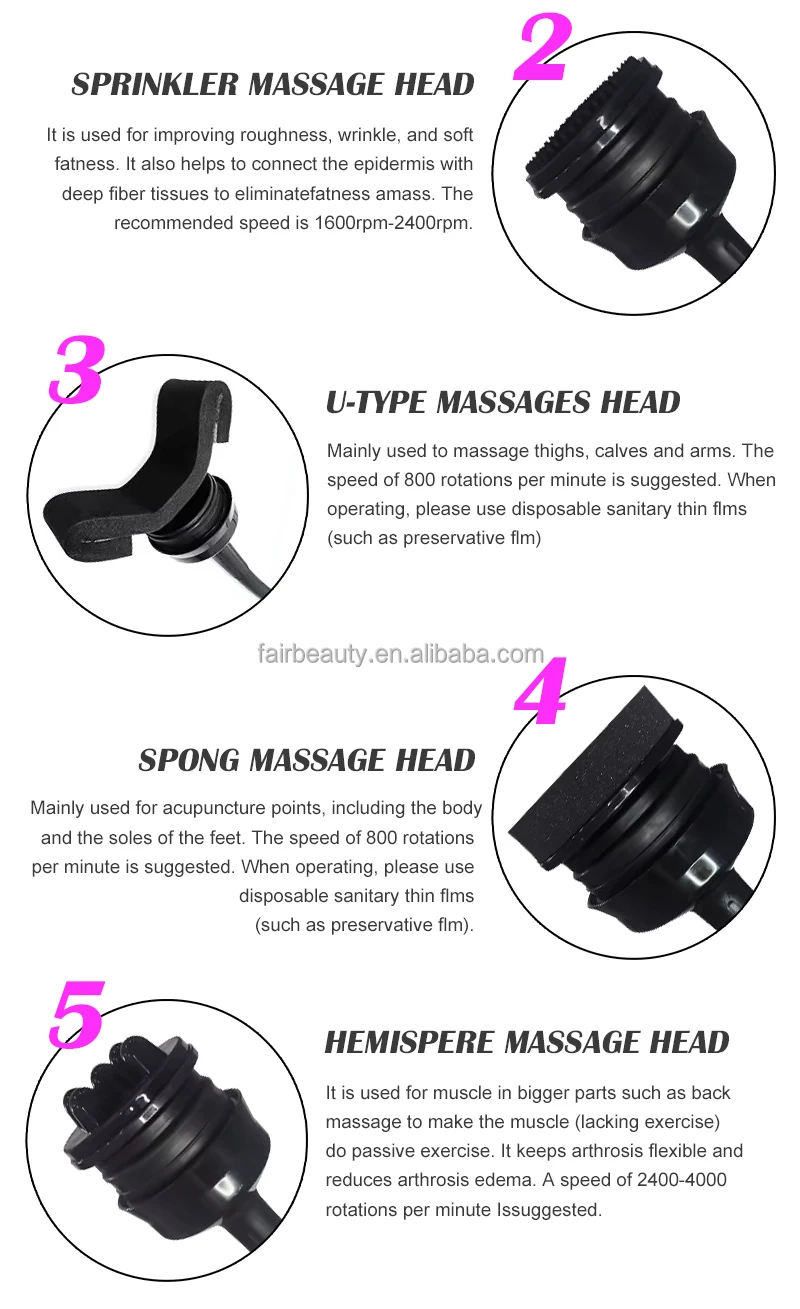 2

SPRINKLER MASSAGE HEAD

It is used for improving roughness, wrinkle, and soft fatness. It also helps to connect the epidermis with deep fiber tissues to eliminatefatness amass. The recommended speed is 1600rpm-2400rpm.

3

U-TYPE MASSAGES HEAD

Mainly used to massage thighs, calves and arms. The speed of 800 rotations per minute is suggested. When operating, please use disposable sanitary thin flms (such as preservative flm)

fairbeauty.en.alibaba.com

4

SPONG MASSAGE HEAD

Mainly used for acupuncture points, including the body and the soles of the feet. The speed of 800 rotations per minute is suggested. When operating, please use disposable sanitary thin flms (such as preservative flm).

5

HEMISPERE MASSAGE HEAD

It is used for muscle in bigger parts such as back massage to make the muscle (lacking exercise) do passive exercise. It keeps arthrosis flexible and reduces arthrosis edema. A speed of 2400-4000 rotations per minute Issuggested.