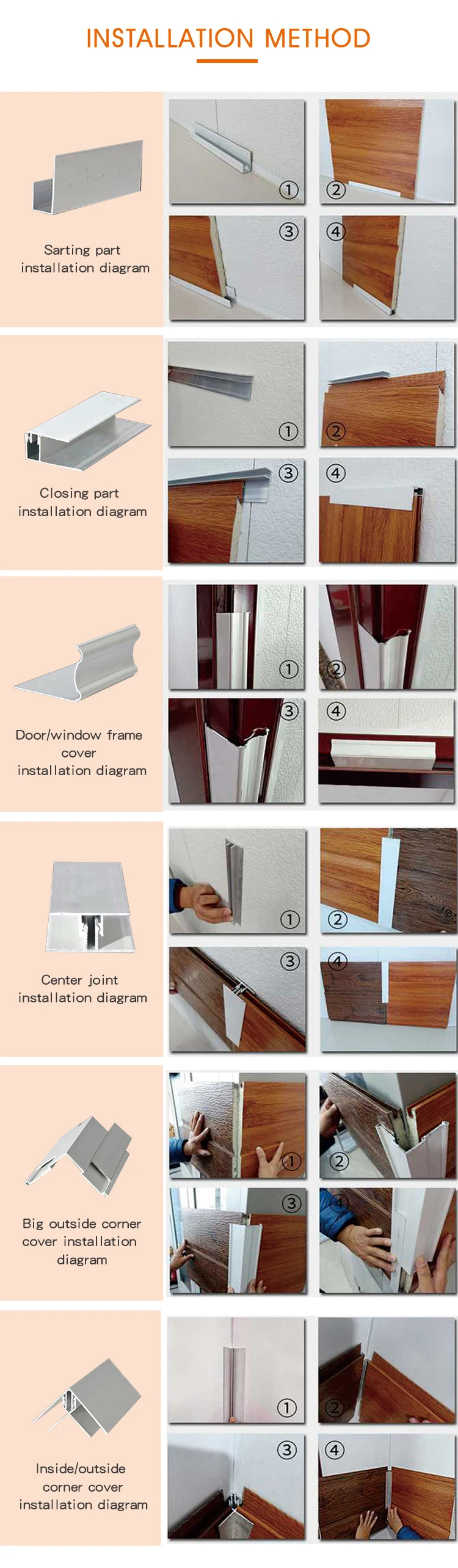 INSTALLATION METHOD

Sarting part installation diagram

① ② ③ ④

Closing part installation diagram

① ② ③ ④

Door/window frame cover installation diagram

① ② ③ ④

Center joint installation diagram

① ② ③ ④

Big outside corner cover installation diagram

① ② ③ ④

Inside/outside corner cover installation diagram

① ② ③ ④