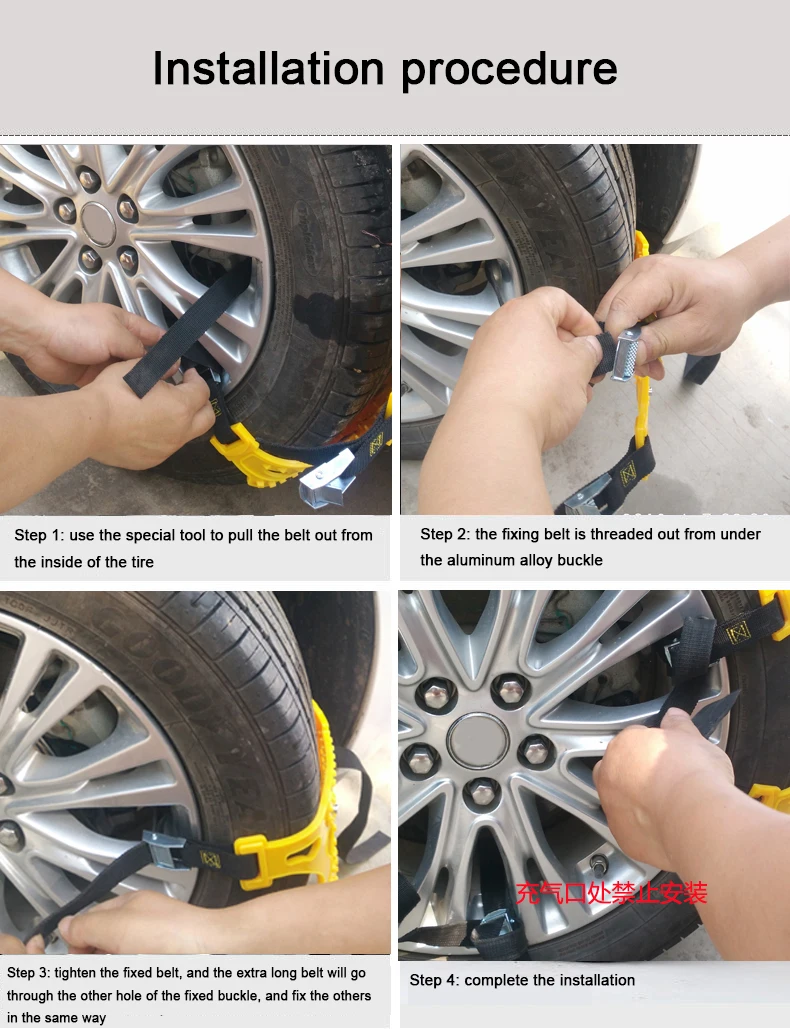 Installation procedure

Step 1: use the special tool to pull the belt out from the inside of the tire

Step 2: the fixing belt is threaded out from under the aluminum alloy buckle

GOODYEAR

Step 3: tighten the fixed belt, and the extra long belt will go through the other hole of the fixed buckle, and fix the others in the same way

充气口处禁止安装

Step 4: complete the installation