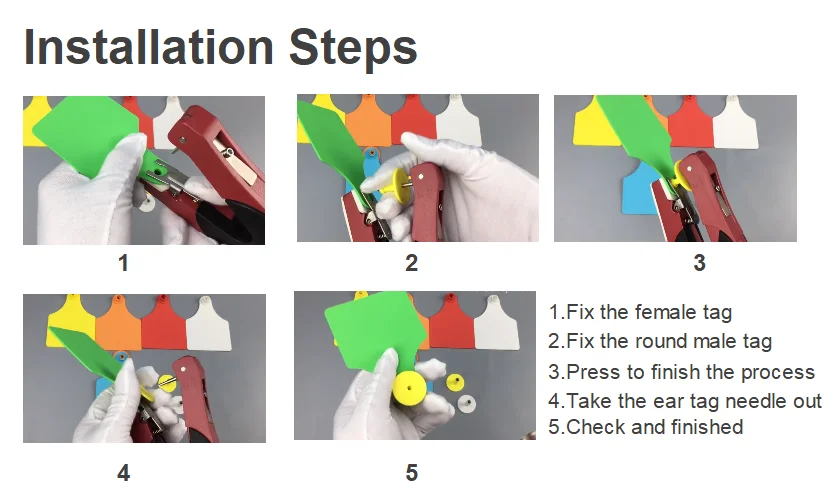 Installation Steps

1

2

3

4

5

1.Fix the female tag
2.Fix the round male tag
3.Press to finish the process
4.Take the ear tag needle out
5.Check and finished