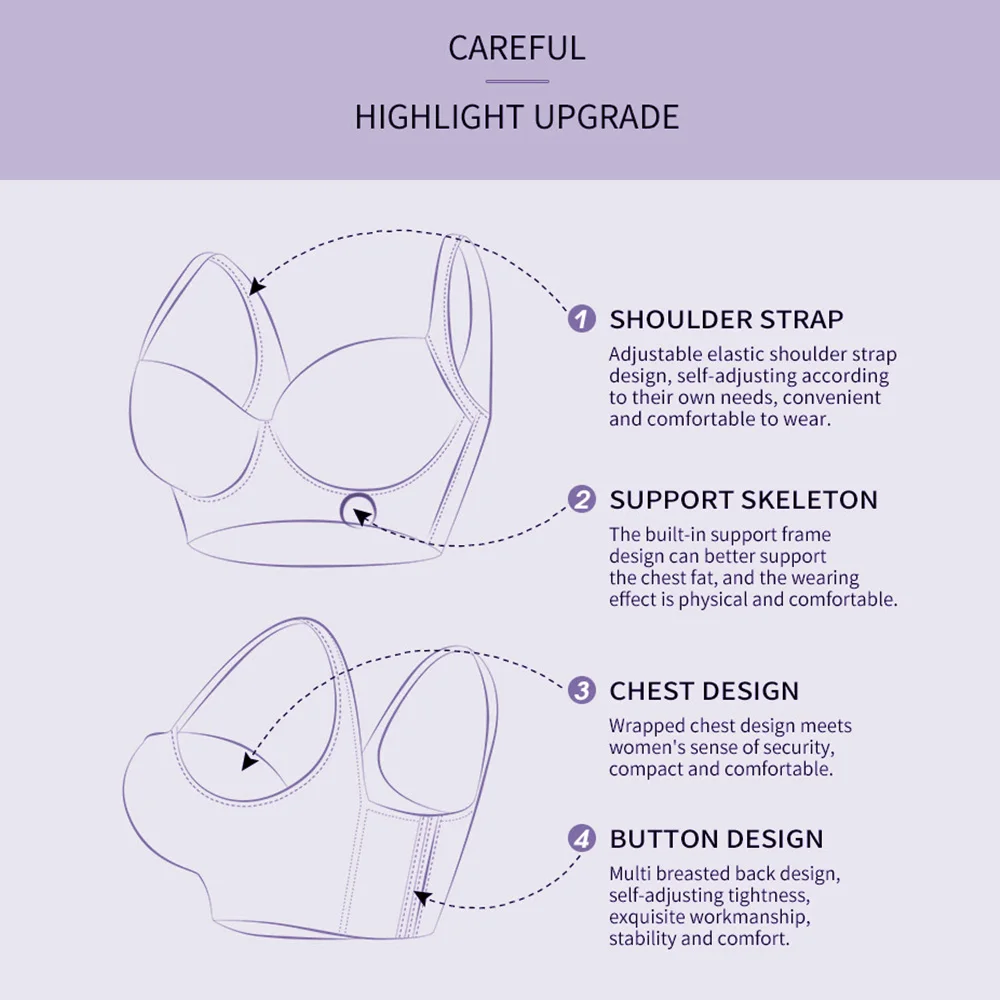 CAREFUL

HIGHLIGHT UPGRADE

1 SHOULDER STRAP

Adjustable elastic shoulder strap design, self-adjusting according to their own needs, convenient and comfortable to wear.

2 SUPPORT SKELETON

The built-in support frame design can better support the chest fat, and the wearing effect is physical and comfortable.

3 CHEST DESIGN

Wrapped chest design meets women's sense of security, compact and comfortable.

4 BUTTON DESIGN

Multi breasted back design, self-adjusting tightness, exquisite workmanship, stability and comfort.