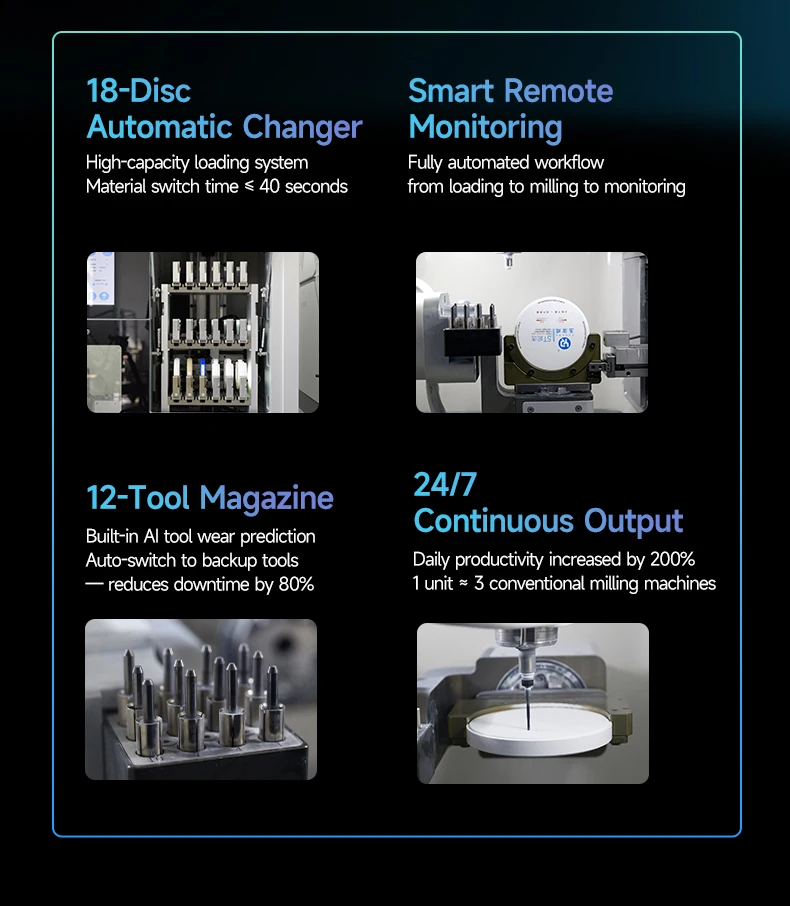 18-Disc Automatic Changer

High-capacity loading system
Material switch time ≤ 40 seconds

Smart Remote Monitoring

Fully automated workflow
from loading to milling to monitoring

12-Tool Magazine

Built-in AI tool wear prediction
Auto-switch to backup tools
— reduces downtime by 80%

24/7
Continuous Output

Daily productivity increased by 200%
1 unit ≈ 3 conventional milling machines