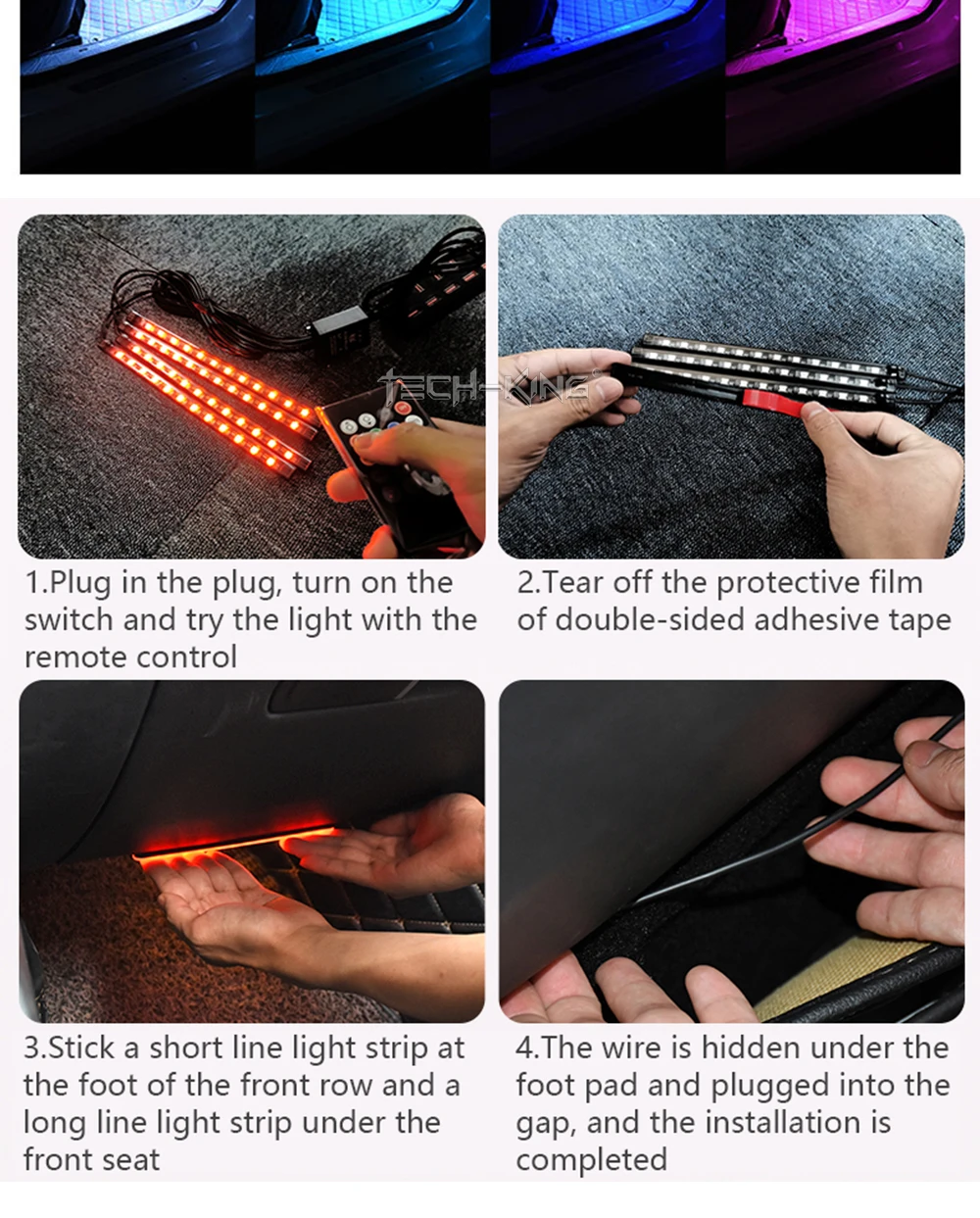 TECH-KING

1.Plug in the plug, turn on the switch and try the light with the remote control

2.Tear off the protective film of double-sided adhesive tape

3.Stick a short line light strip at the foot of the front row and a long line light strip under the front seat

4.The wire is hidden under the foot pad and plugged into the gap, and the installation is completed