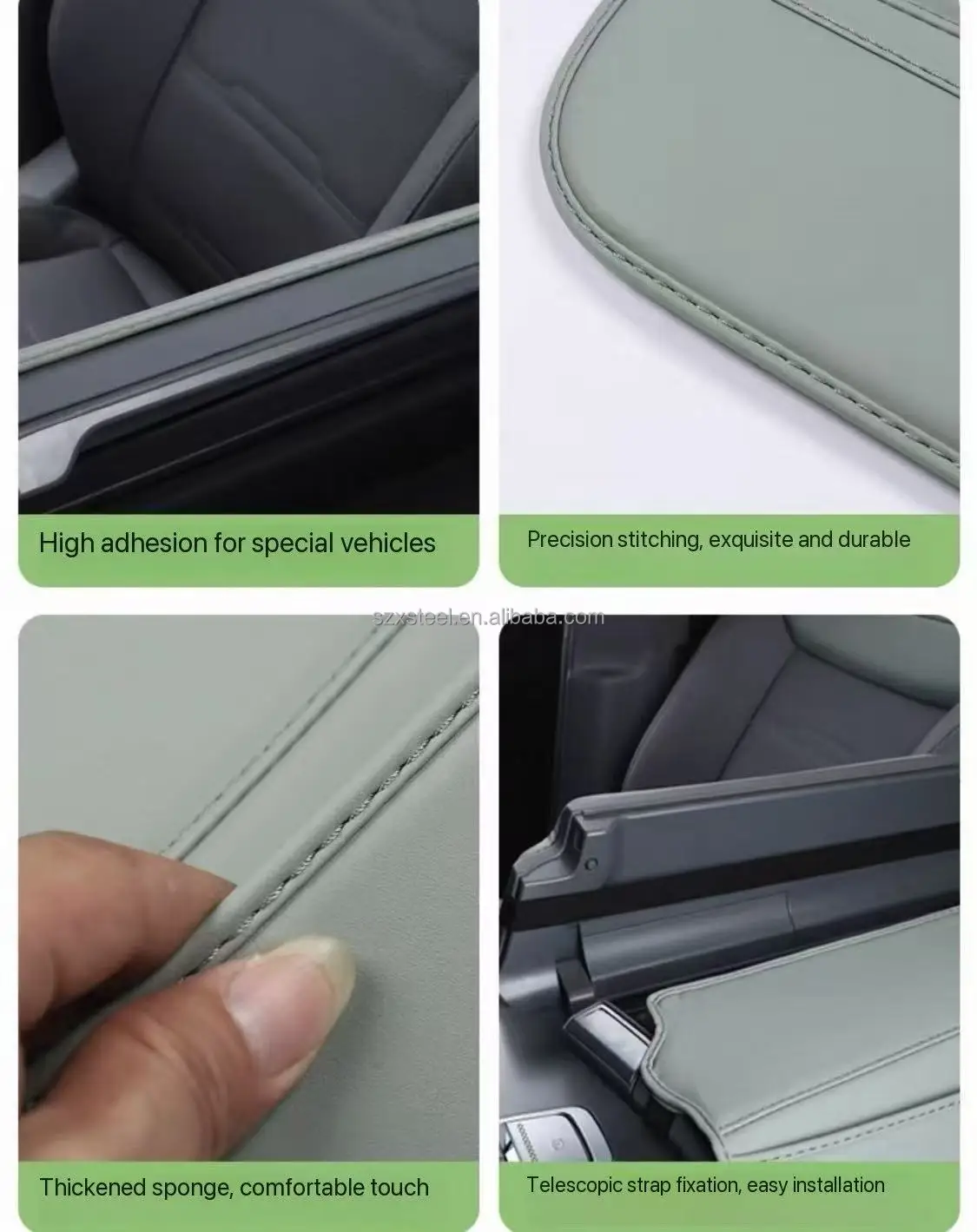 High adhesion for special vehicles

Precision stitching, exquisite and durable

szxsteel.en.alibaba.com

Thickened sponge, comfortable touch

Telescopic strap fixation, easy installation