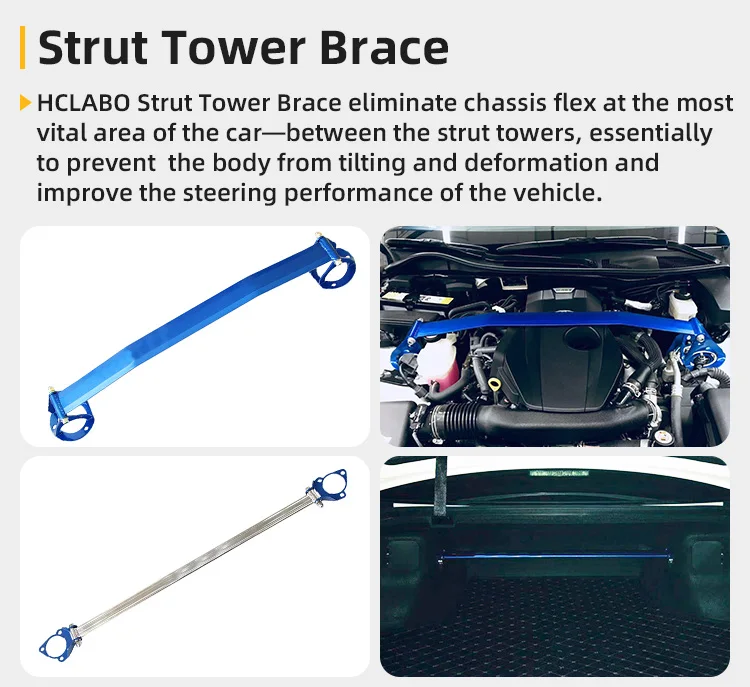 Strut Tower Brace

HCLABO Strut Tower Brace eliminate chassis flex at the most vital area of the car—between the strut towers, essentially to prevent the body from tilting and deformation and improve the steering performance of the vehicle.