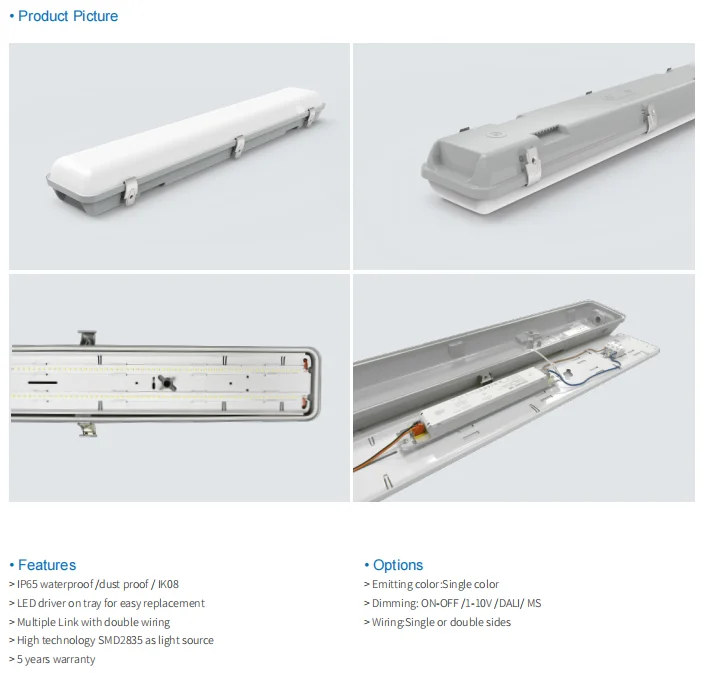 • Product Picture

• Features
> IP65 waterproof /dust proof / IK08
> LED driver on tray for easy replacement
> Multiple Link with double wiring
> High technology SMD2835 as light source
> 5 years warranty

• Options
> Emitting color:Single color
> Dimming: ON-OFF /1-10V /DALI/ MS
> Wiring:Single or double sides