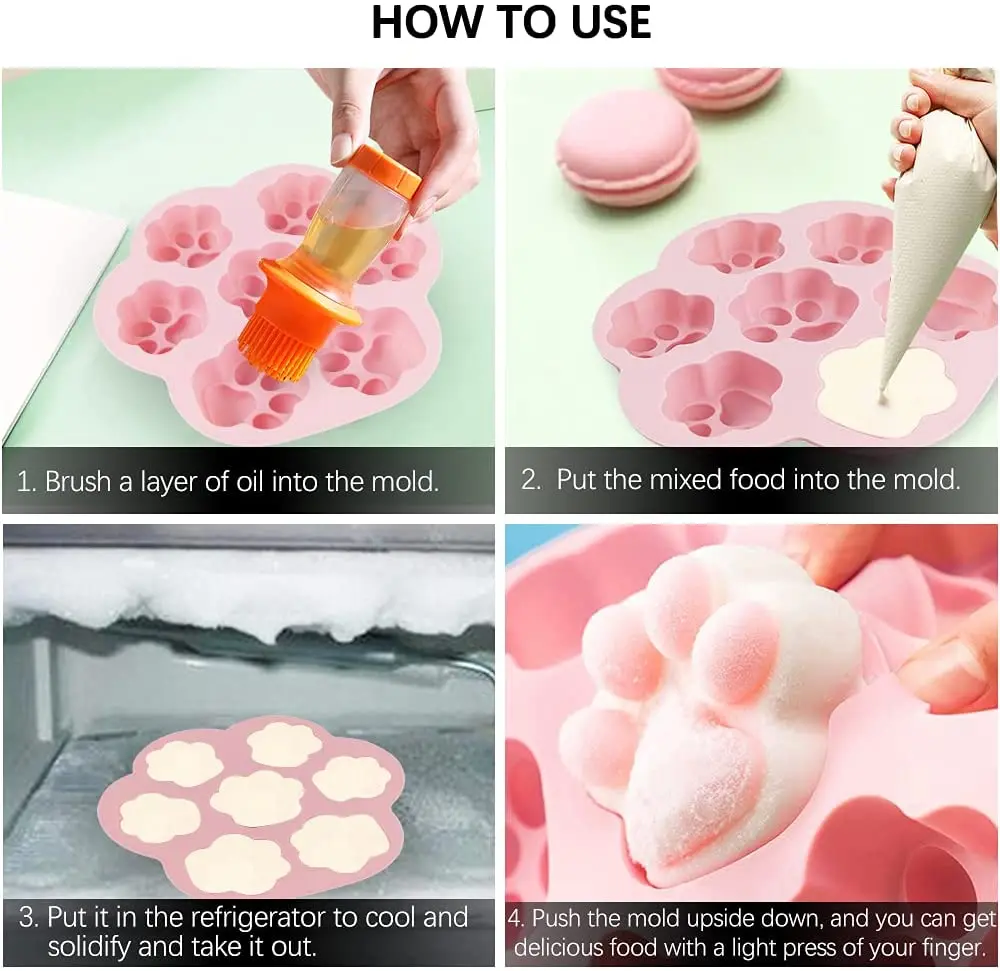 HOW TO USE

1. Brush a layer of oil into the mold.

2. Put the mixed food into the mold.

3. Put it in the refrigerator to cool and solidify and take it out.

4. Push the mold upside down, and you can get delicious food with a light press of your finger.