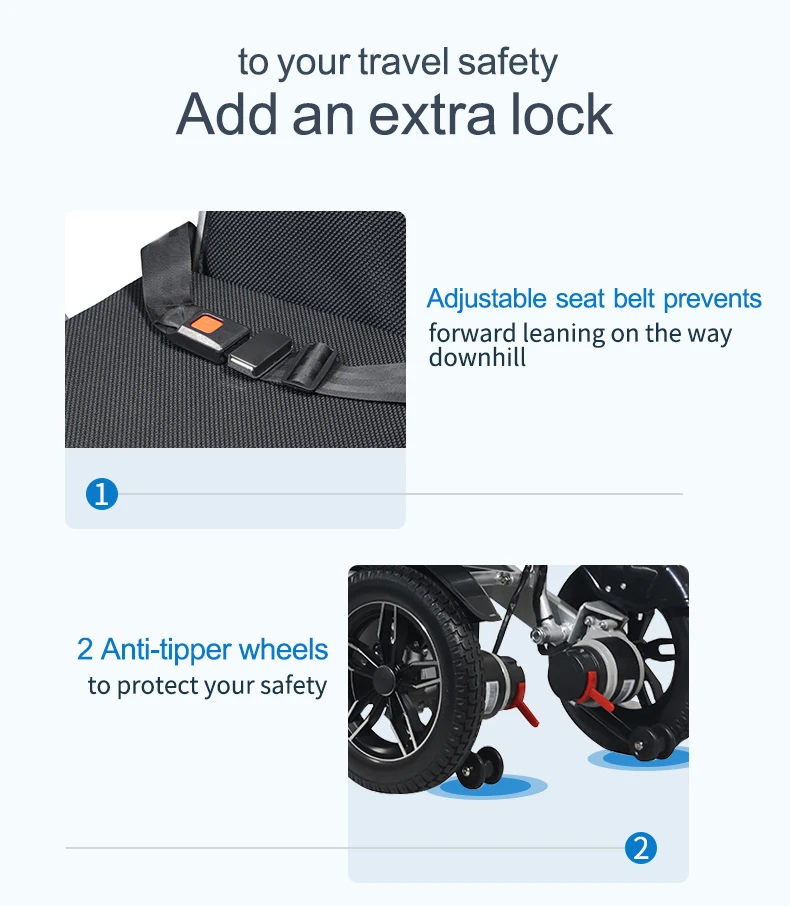 to your travel safety
Add an extra lock

Adjustable seat belt prevents
forward leaning on the way downhill

1

2 Anti-tipper wheels
to protect your safety

2