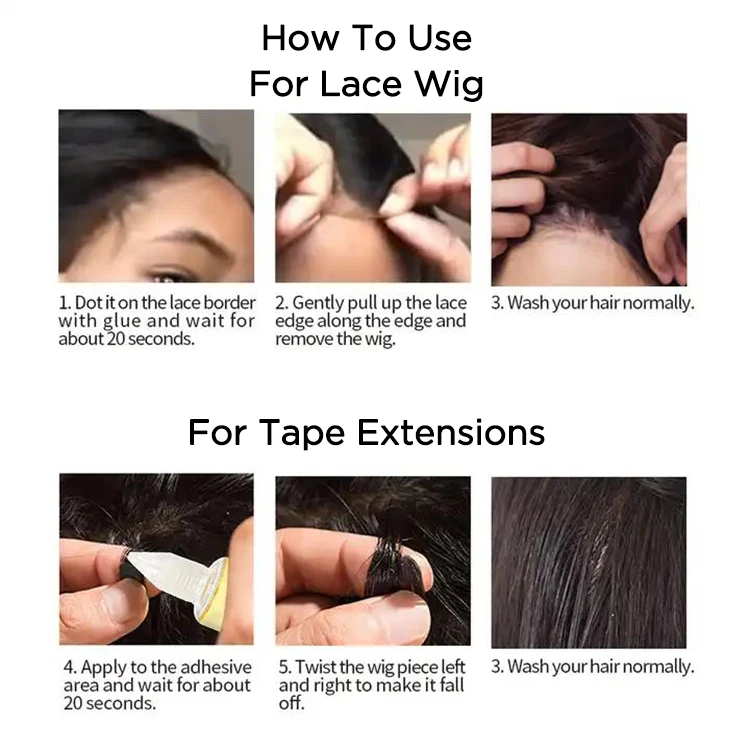 How To Use
For Lace Wig

1. Dot it on the lace border with glue and wait for about 20 seconds.

2. Gently pull up the lace edge along the edge and remove the wig.

3. Wash your hair normally.

For Tape Extensions

4. Apply to the adhesive area and wait for about 20 seconds.

5. Twist the wig piece left and right to make it fall off.

3. Wash your hair normally.