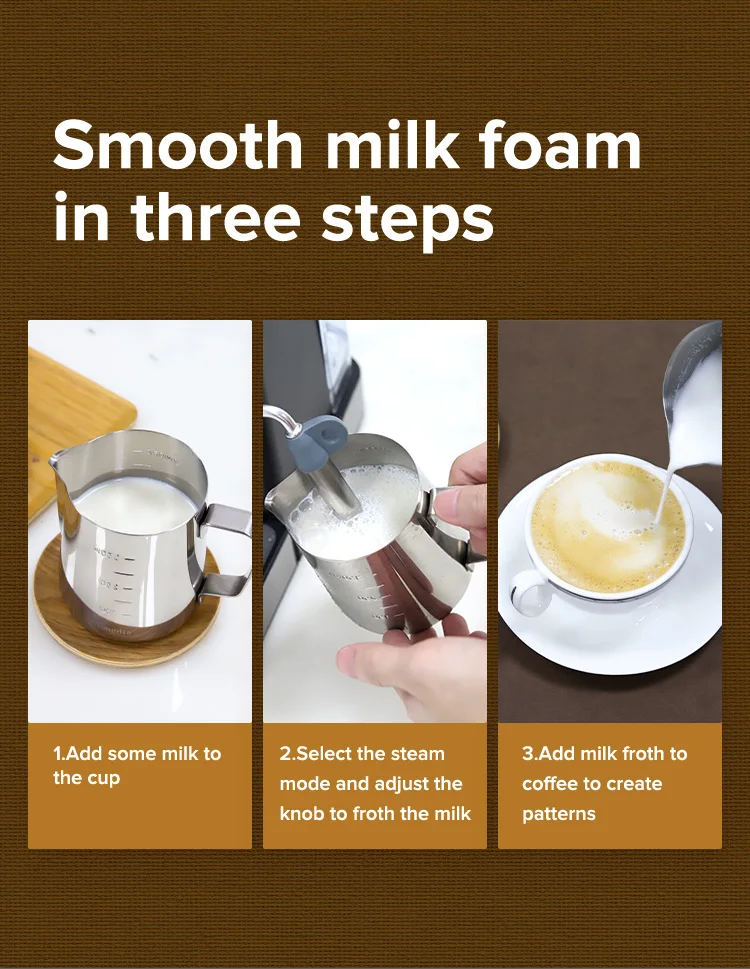 Smooth milk foam in three steps

1.Add some milk to the cup

2.Select the steam mode and adjust the knob to froth the milk

3.Add milk froth to coffee to create patterns