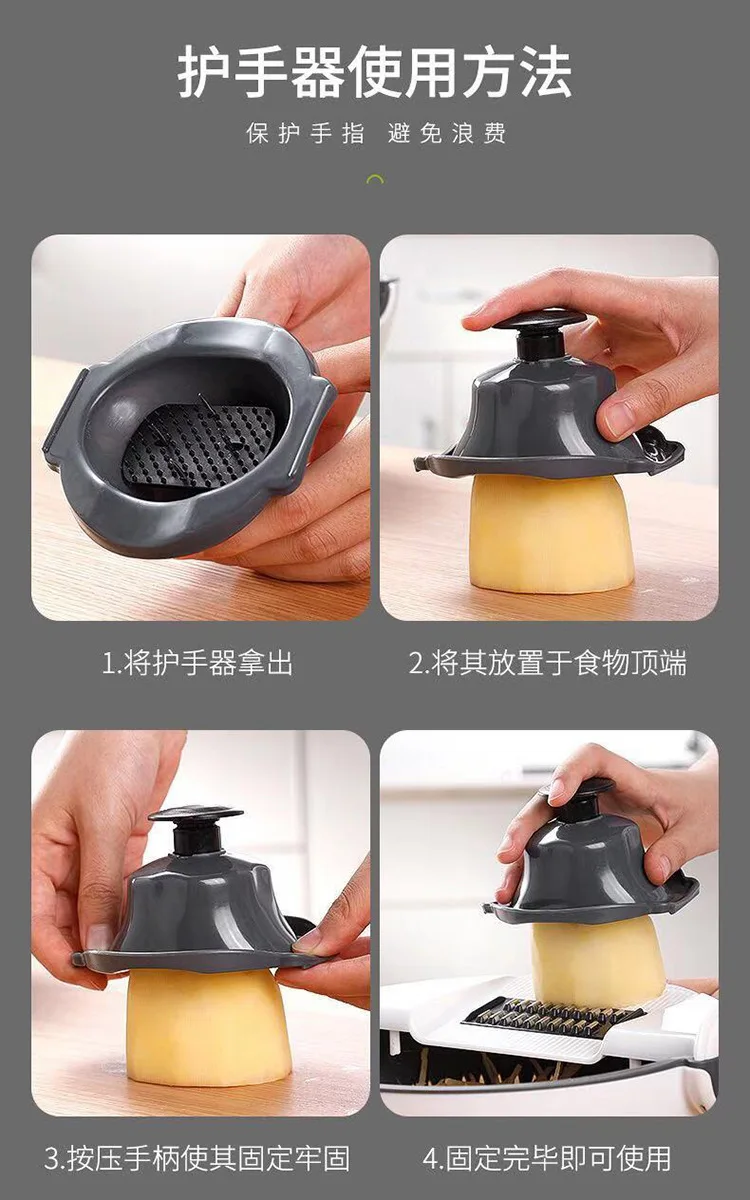 护手器使用方法

保护手指 避免浪费

1.将护手器拿出

2.将其放置于食物顶端

3.按压手柄使其固定牢固

4.固定完毕即可使用