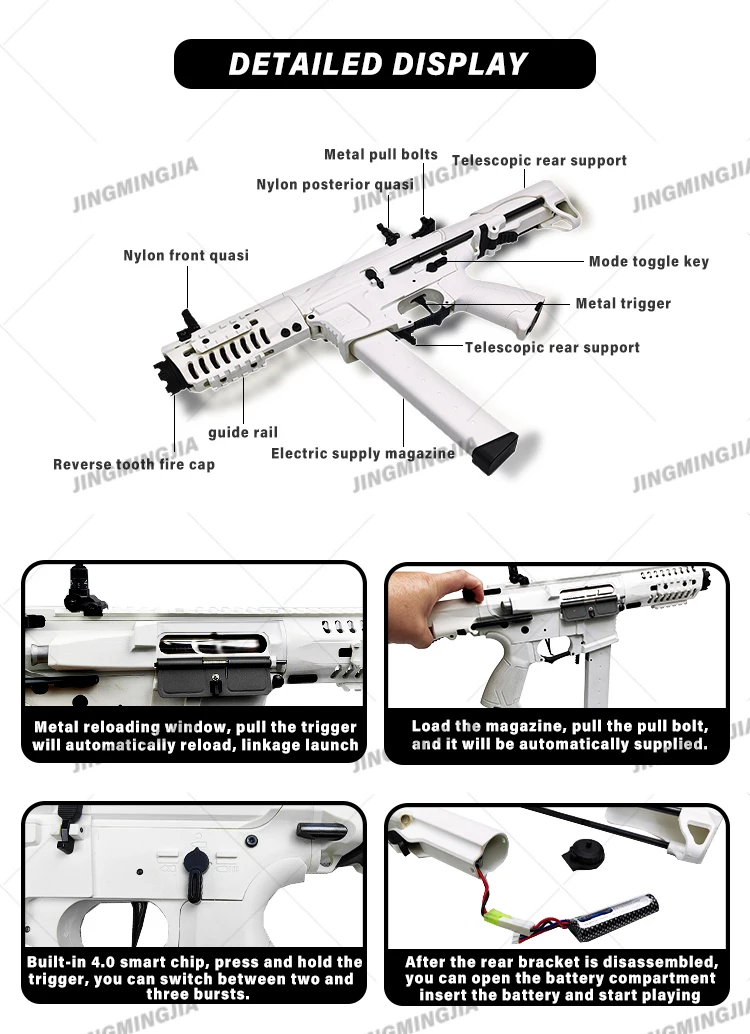 DETAILED DISPLAY

JINGMINGJIA

JINGMINGJIA

JINGMINGJIA

Metal pull bolts

Telescopic rear support

Nylon posterior quasi

Nylon front quasi

Mode toggle key

Metal trigger

Telescopic rear support

guide rail

Electric supply magazine

Reverse tooth fire cap

JINGMINGJIA

JINGMINGJIA

JINGMINGJIA

Metal reloading window, pull the trigger will automatically reload, linkage launch

Load the magazine, pull the pull bolt, and it will be automatically supplied.

Built-in 4.0 smart chip, press and hold the trigger, you can switch between two and three bursts.

After the rear bracket is disassembled, you can open the battery compartment insert the battery and start playing

JINGMINGJIA

JINGMINGJIA