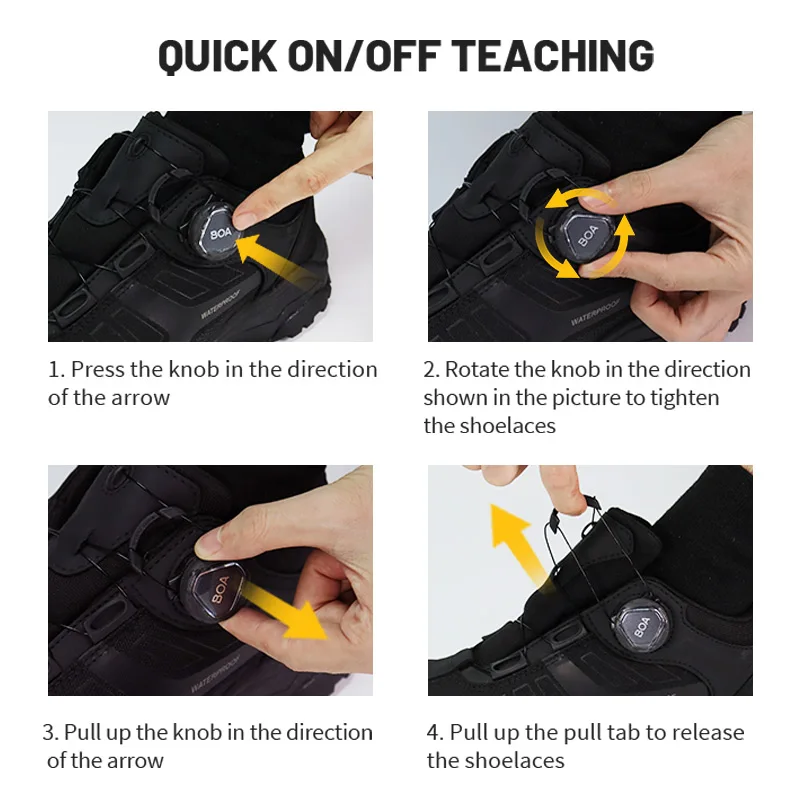 QUICK ON/OFF TEACHING

BOA

WATERPROOF

1. Press the knob in the direction of the arrow

BOA

WATERPROOF

2. Rotate the knob in the direction shown in the picture to tighten the shoelaces

BOA

WATERPROOF

3. Pull up the knob in the direction of the arrow

BOA

4. Pull up the pull tab to release the shoelaces