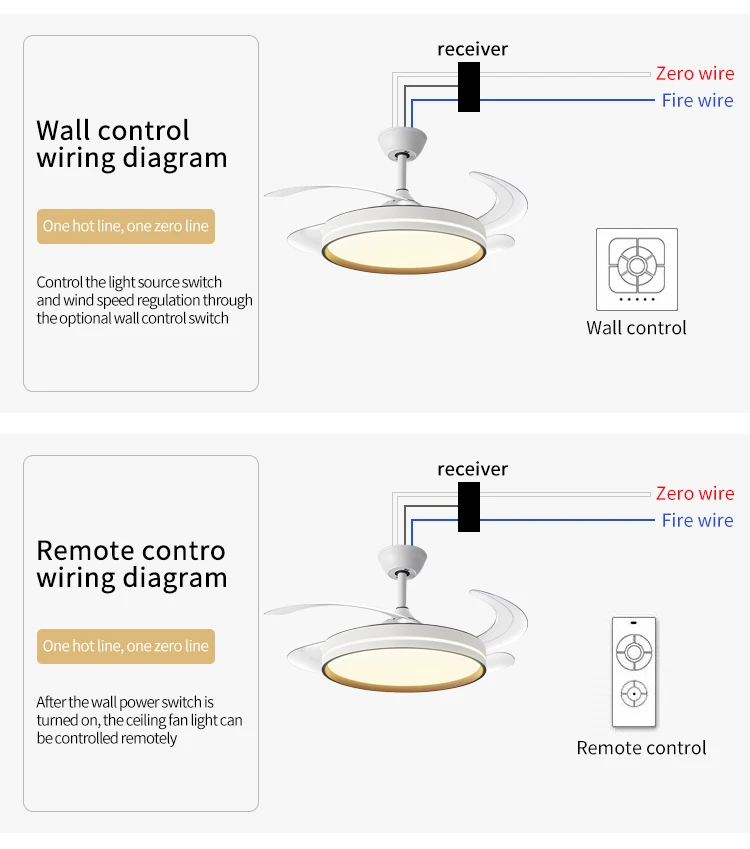 Wall control wiring diagram

One hot line, one zero line

Control the light source switch and wind speed regulation through the optional wall control switch

receiver

Zero wire

Fire wire

Wall control

Remote contro wiring diagram

One hot line, one zero line

After the wall power switch is turned on, the ceiling fan light can be controlled remotely

receiver

Zero wire

Fire wire

Remote control