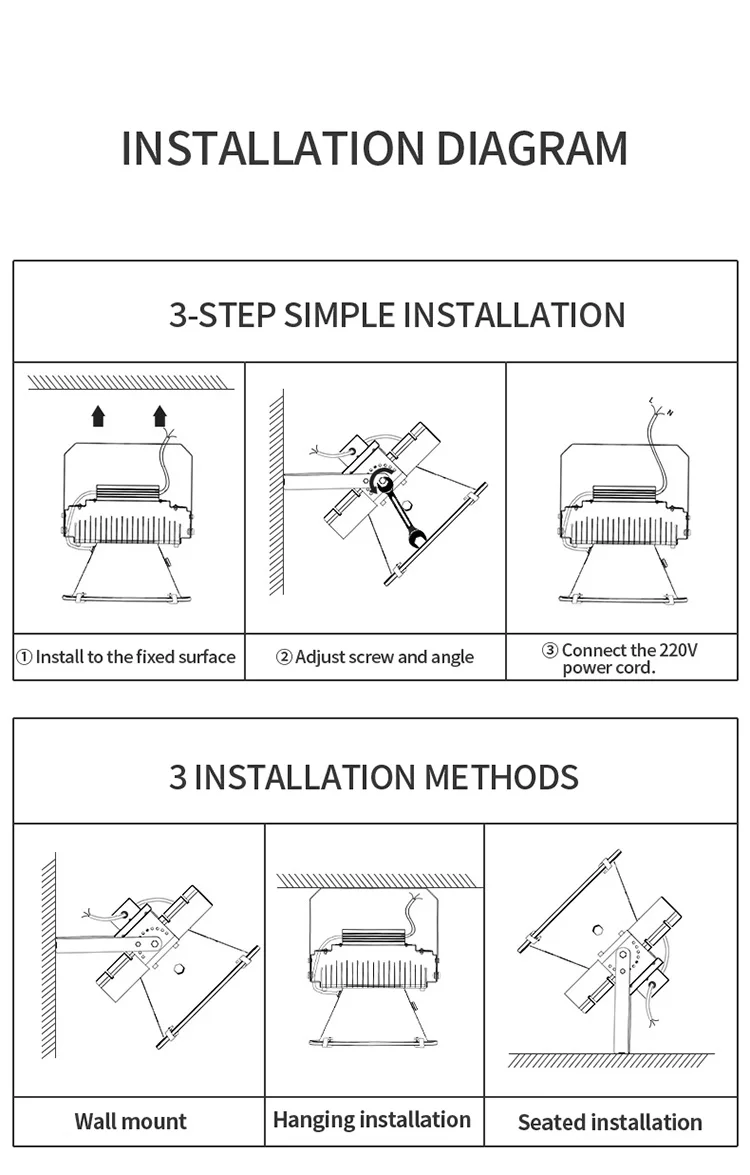 INSTALLATION DIAGRAM

3-STEP SIMPLE INSTALLATION

L N

① Install to the fixed surface

② Adjust screw and angle

③ Connect the 220V power cord.

3 INSTALLATION METHODS

Wall mount

Hanging installation

Seated installation