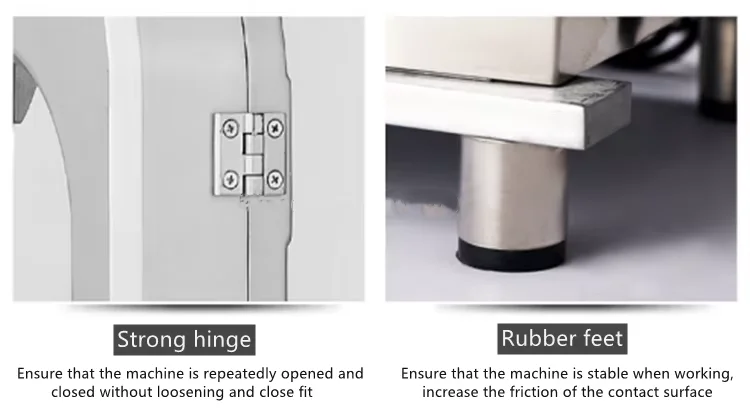 Strong hinge

Ensure that the machine is repeatedly opened and closed without loosening and close fit

Rubber feet

Ensure that the machine is stable when working, increase the friction of the contact surface