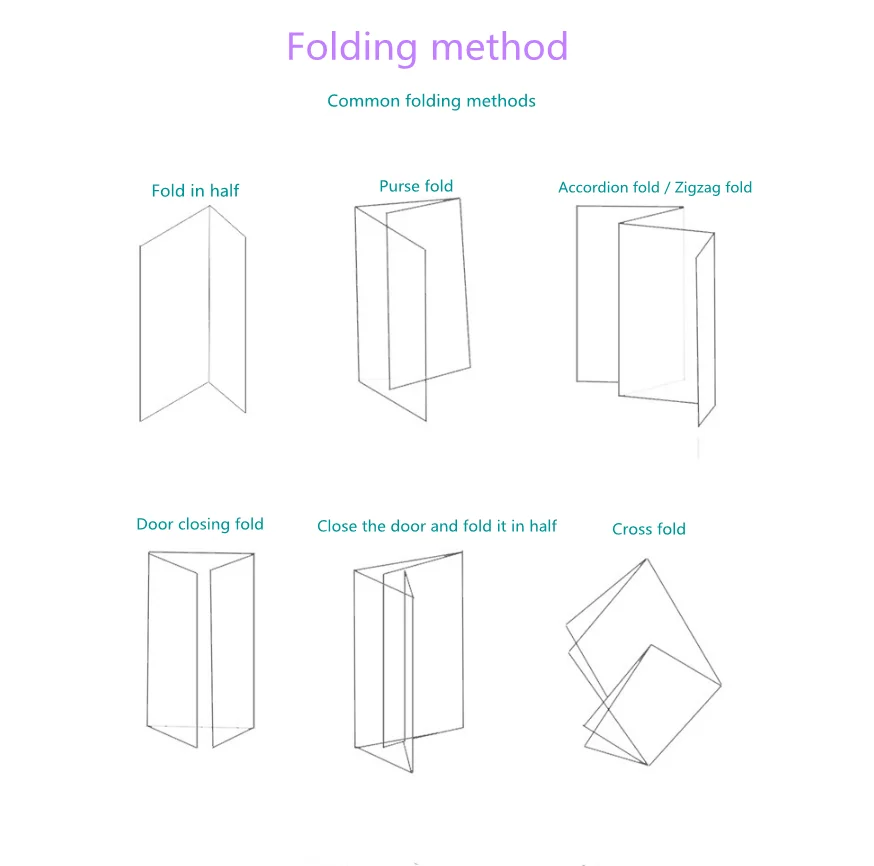 Folding method

Common folding methods

Fold in half

Purse fold

Accordion fold / Zigzag fold

Door closing fold

Close the door and fold it in half

Cross fold