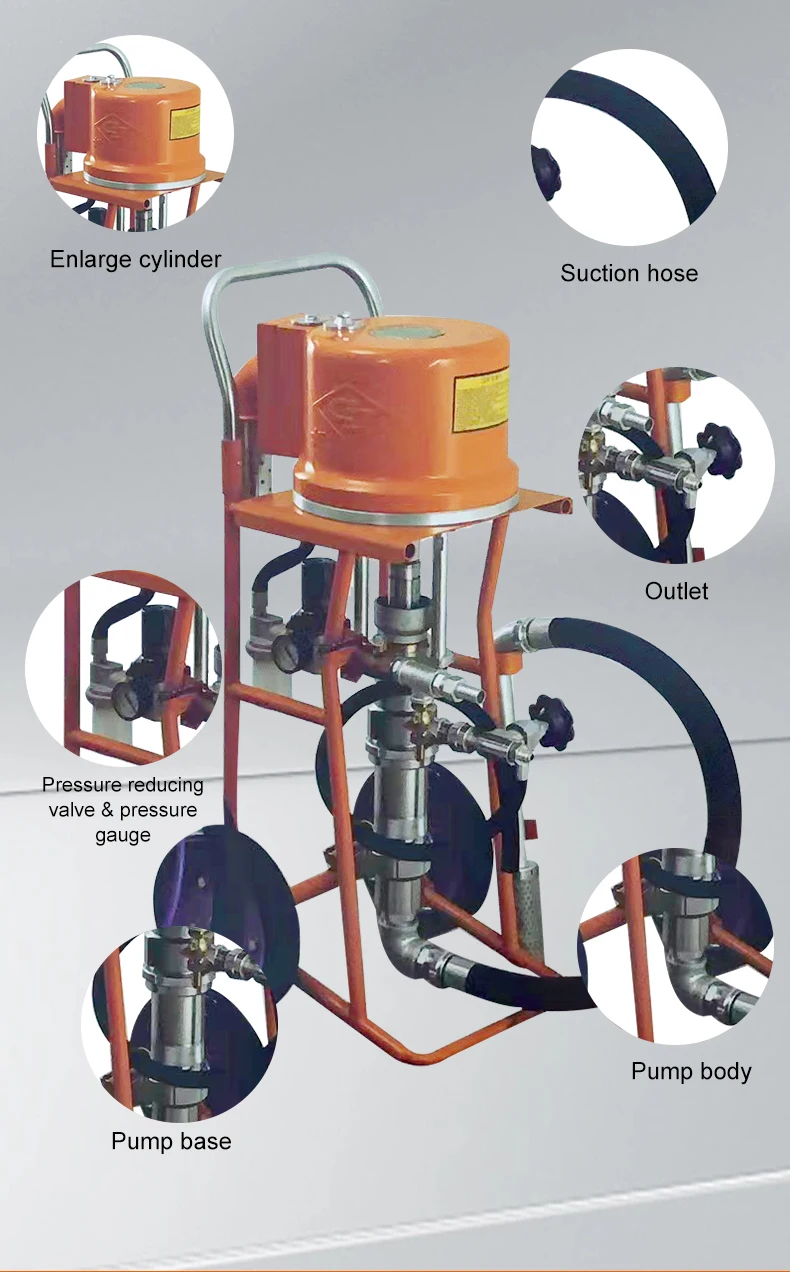 Enlarge cylinder

Suction hose

Outlet

Pressure reducing valve & pressure gauge

Pump body

Pump base