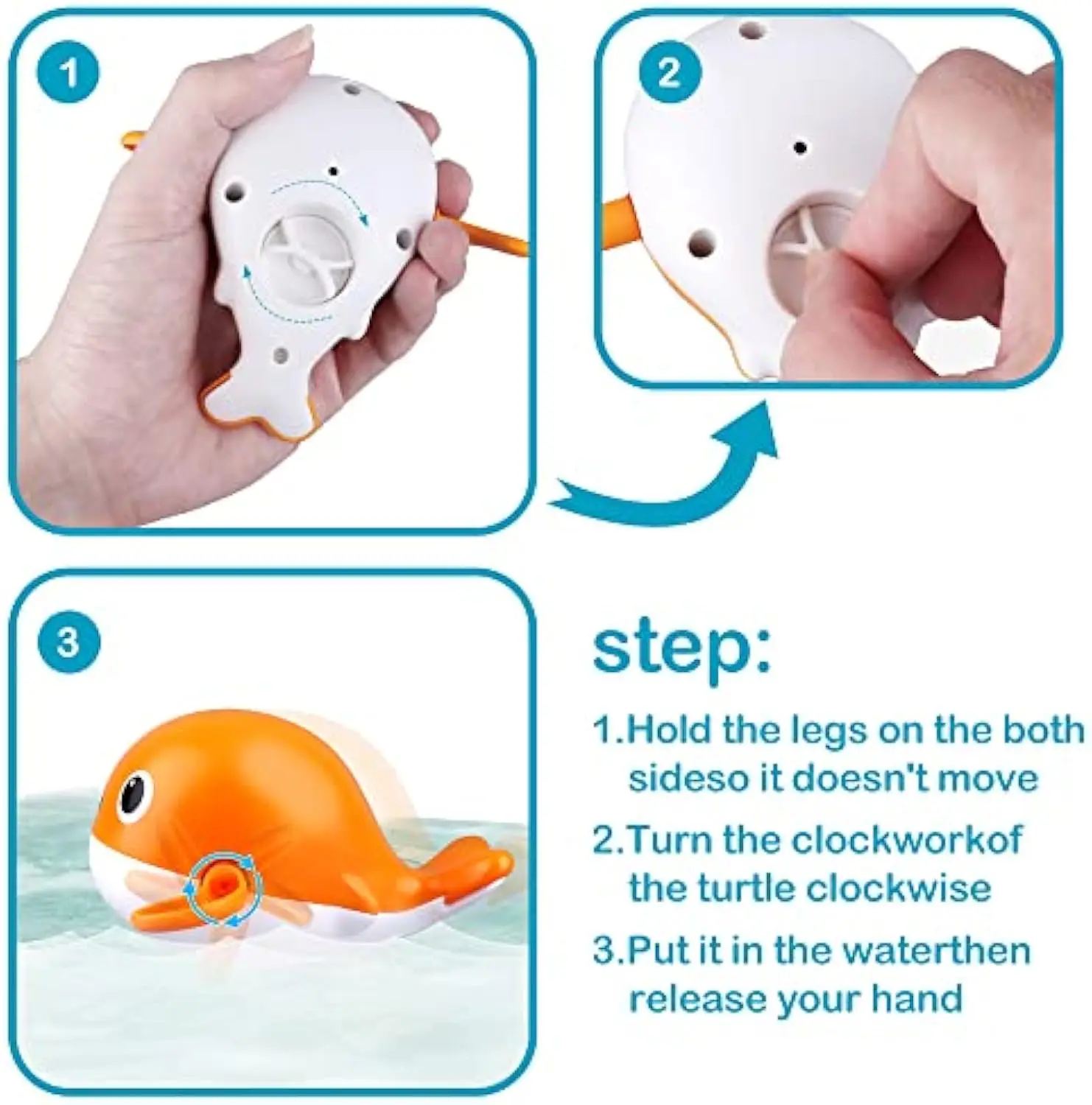 1

2

3

step:

1.Hold the legs on the both sideso it doesn't move

2.Turn the clockworkof the turtle clockwise

3.Put it in the waterthen release your hand