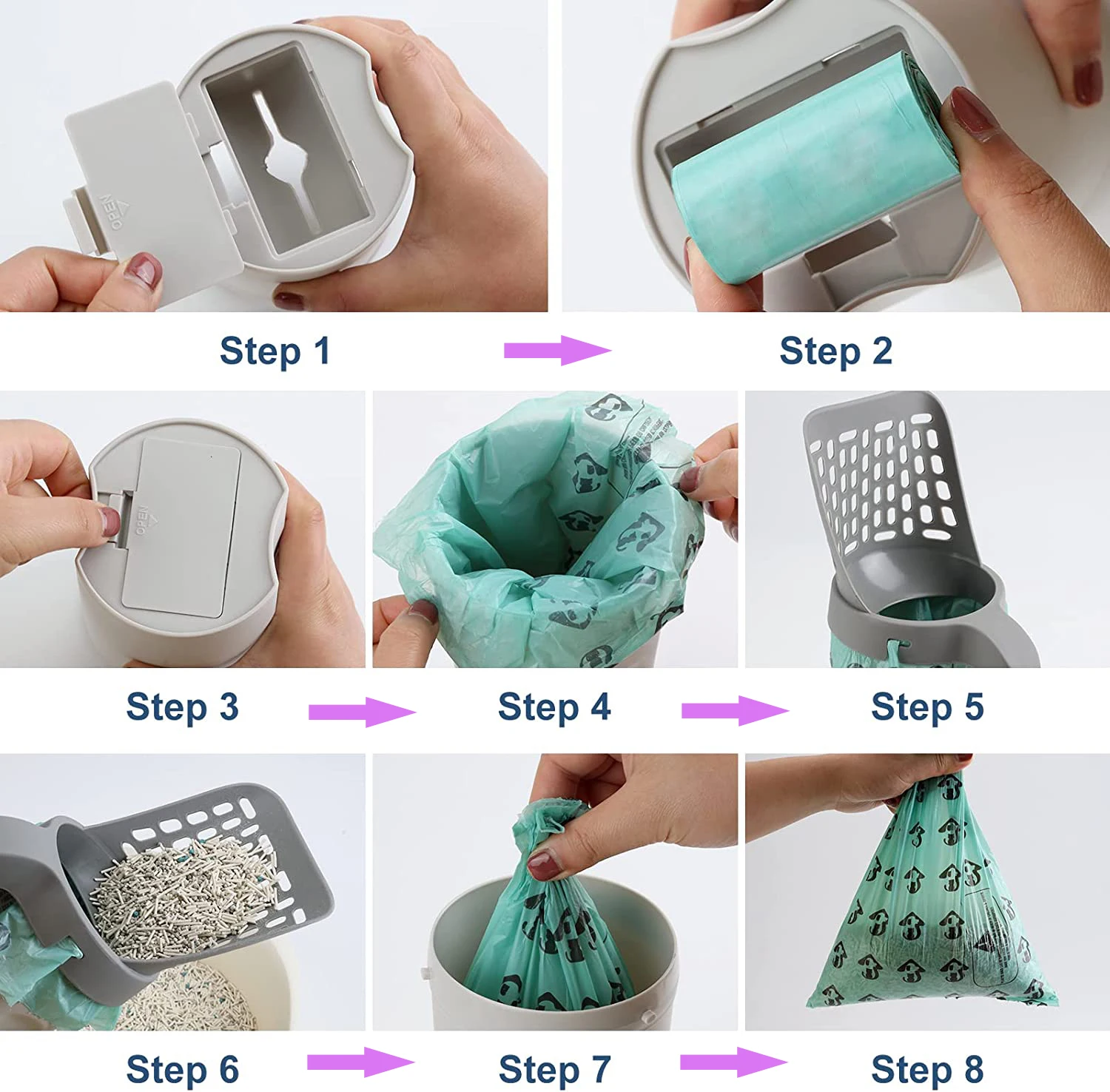 OPEN

Step 1

Step 2

OPEN

Step 3

Step 4

Step 5

Step 6

Step 7

Step 8