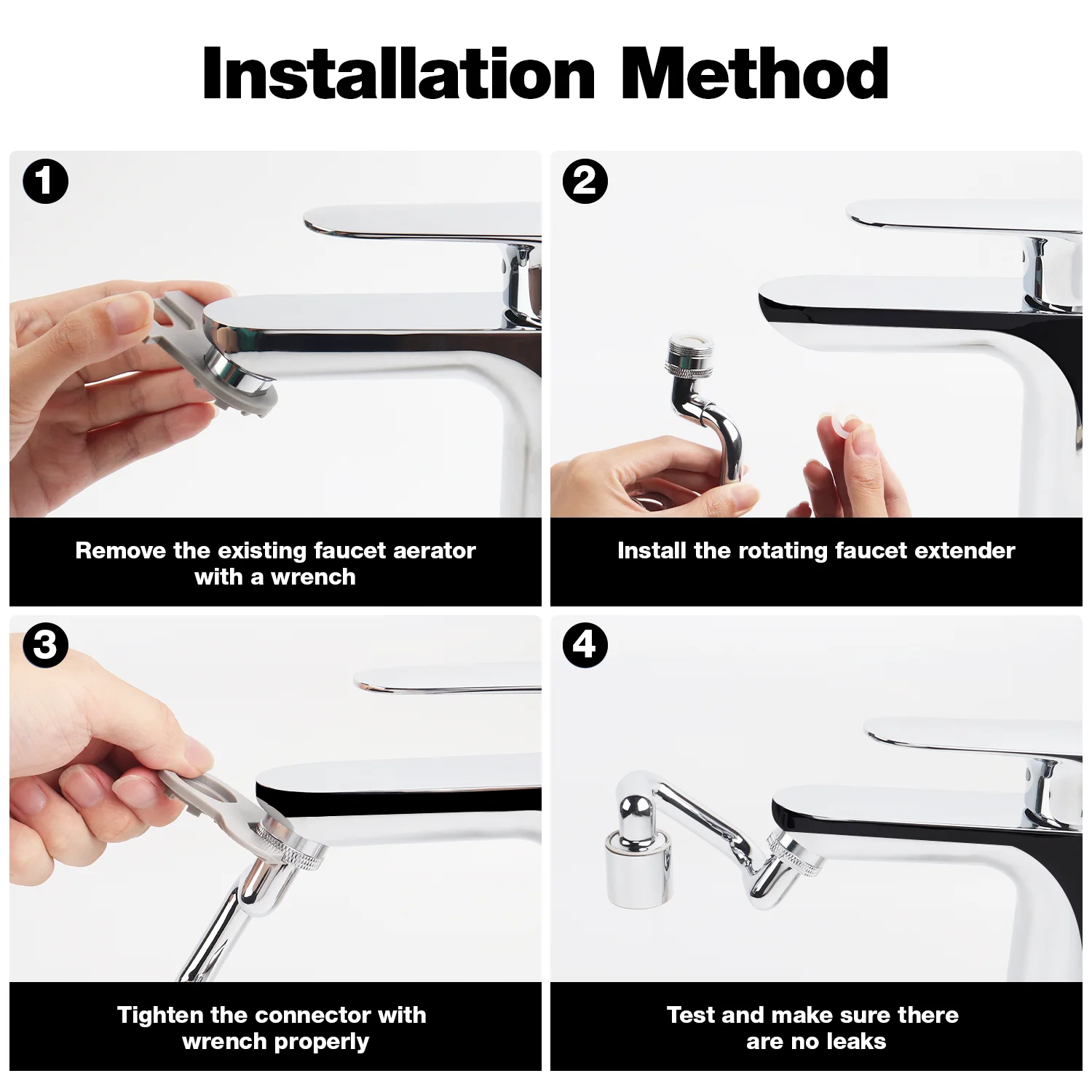 Installation Method

1
Remove the existing faucet aerator with a wrench

2
Install the rotating faucet extender

3
Tighten the connector with wrench properly

4
Test and make sure there are no leaks