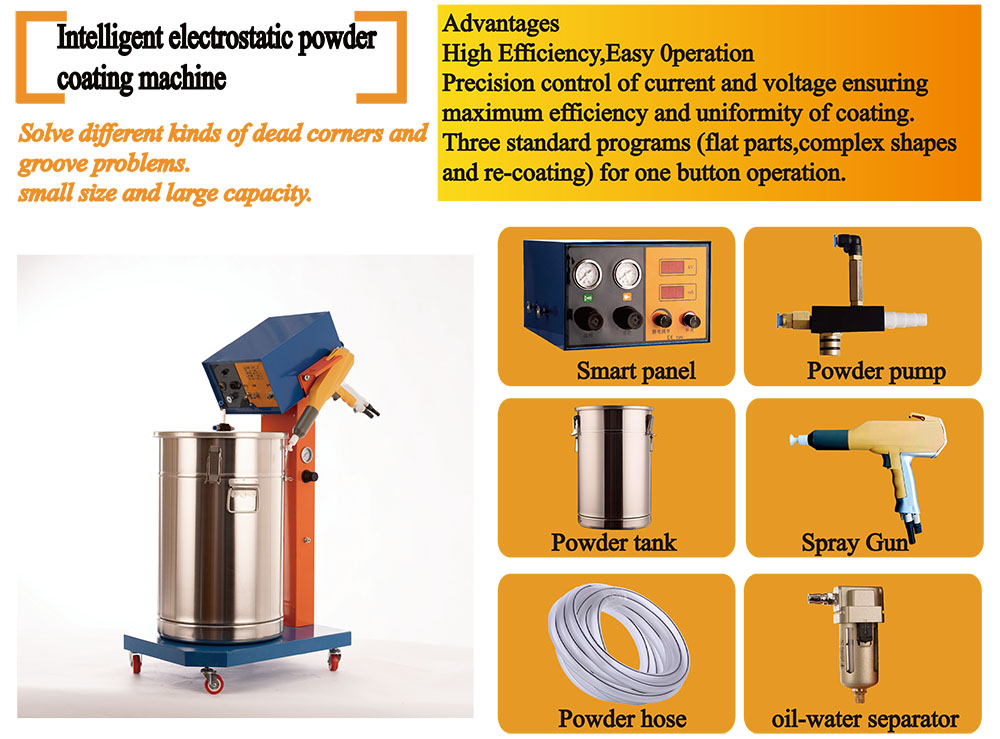 Intelligent electrostatic powder coating machine

Solve different kinds of dead corners and groove problems.
small size and large capacity.

Advantages
High Efficiency,Easy 0peration
Precision control of current and voltage ensuring maximum efficiency and uniformity of coating.
Three standard programs (flat parts,complex shapes and re-coating) for one button operation.

Smart panel

Powder pump

Powder tank

Spray Gun

Powder hose

oil-water separator