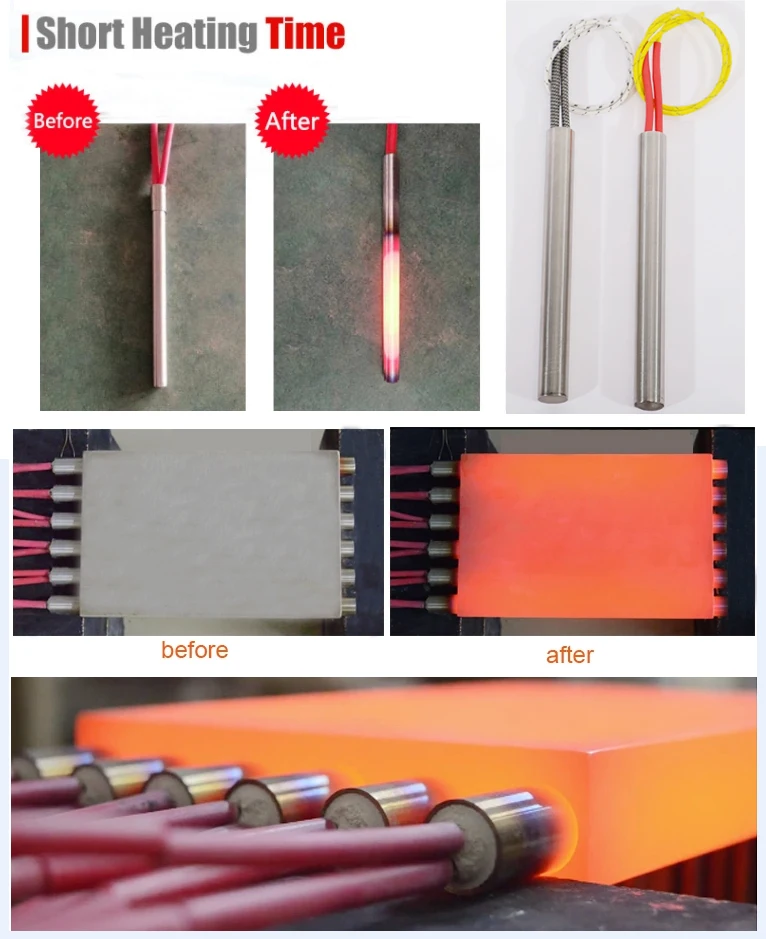 Short Heating Time

Before

After

before

after