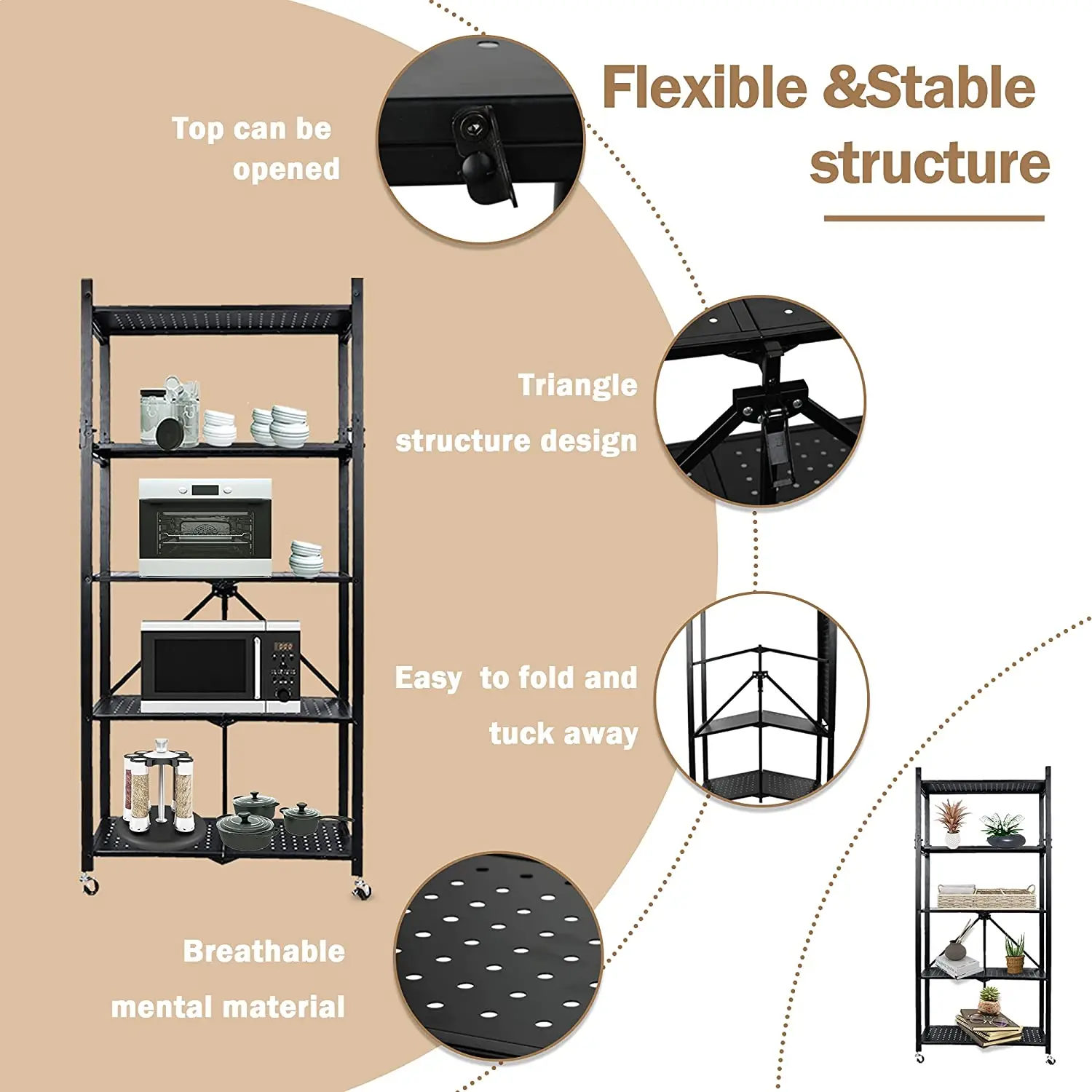 Flexible &Stable structure

Top can be opened

Triangle structure design

Easy to fold and tuck away

Breathable mental material