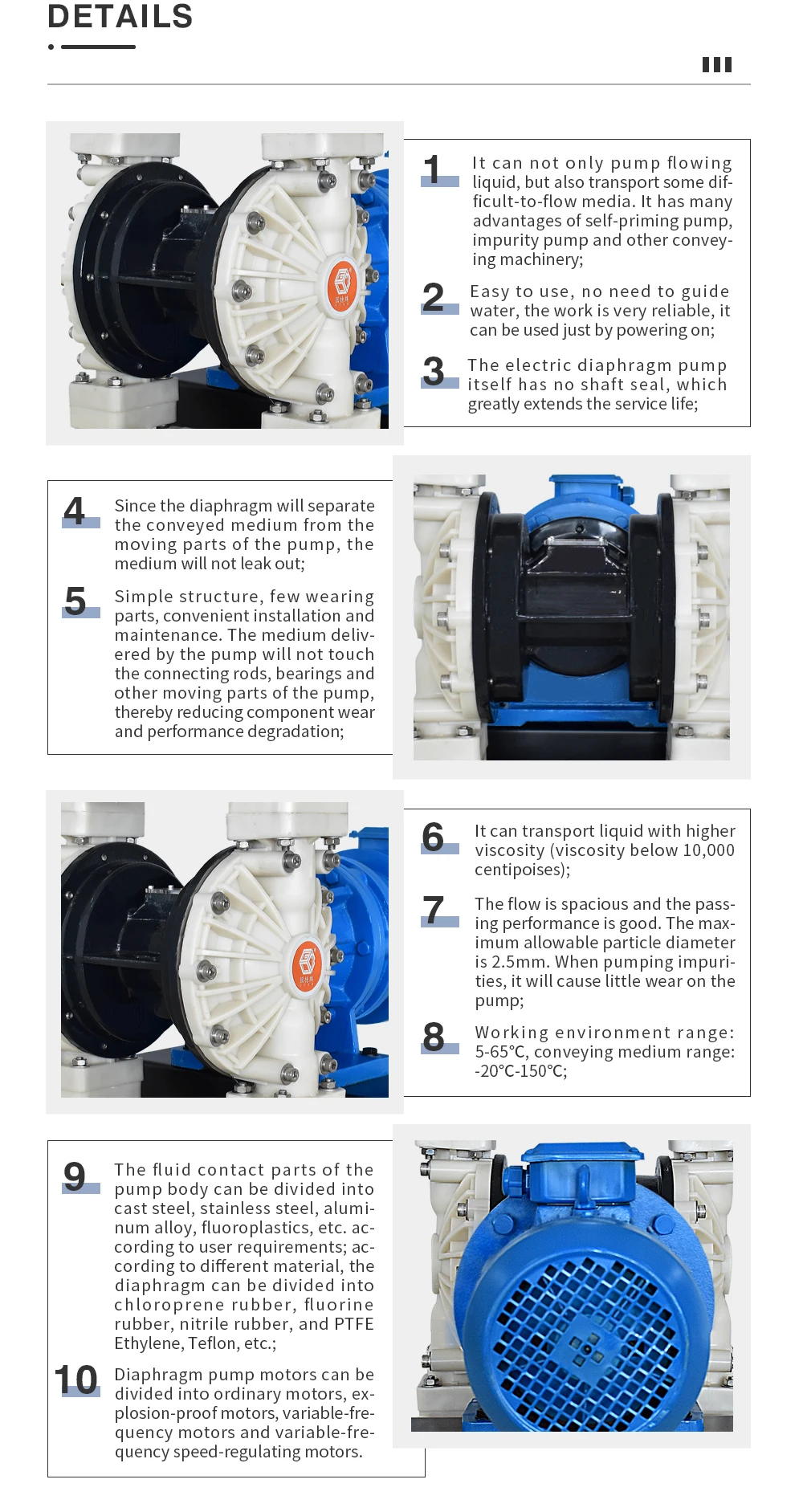 DETAILS

1 It can not only pump flowing liquid, but also transport some difficult-to-flow media. It has many advantages of self-priming pump, impurity pump and other conveying machinery;

2 Easy to use, no need to guide water, the work is very reliable, it can be used just by powering on;

3 The electric diaphragm pump itself has no shaft seal, which greatly extends the service life;

4 Since the diaphragm will separate the conveyed medium from the moving parts of the pump, the medium will not leak out;

5 Simple structure, few wearing parts, convenient installation and maintenance. The medium delivered by the pump will not touch the connecting rods, bearings and other moving parts of the pump, thereby reducing component wear and performance degradation;

6 It can transport liquid with higher viscosity (viscosity below 10,000 centipoises);

7 The flow is spacious and the passing performance is good. The maximum allowable particle diameter is 2.5mm. When pumping impurities, it will cause little wear on the pump;

8 Working environment range: 5-65℃, conveying medium range: -20℃-150℃;

9 The fluid contact parts of the pump body can be divided into cast steel, stainless steel, aluminum alloy, fluoroplastics, etc. according to user requirements; according to different material, the diaphragm can be divided into chloroprene rubber, fluorine rubber, nitrile rubber, and PTFE Ethylene, Teflon, etc.;

10 Diaphragm pump motors can be divided into ordinary motors, explosion-proof motors, variable-frequency motors and variable-frequency speed-regulating motors.