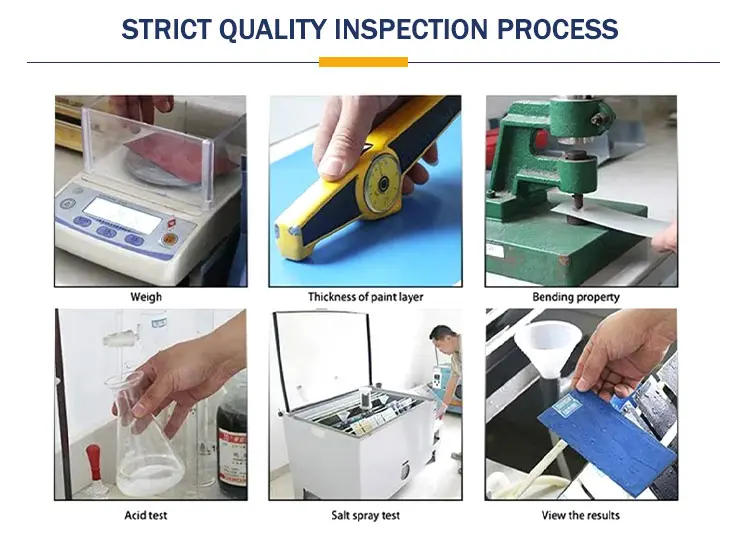 STRICT QUALITY INSPECTION PROCESS

Weigh

Thickness of paint layer

Bending property

Acid test

Salt spray test

View the results